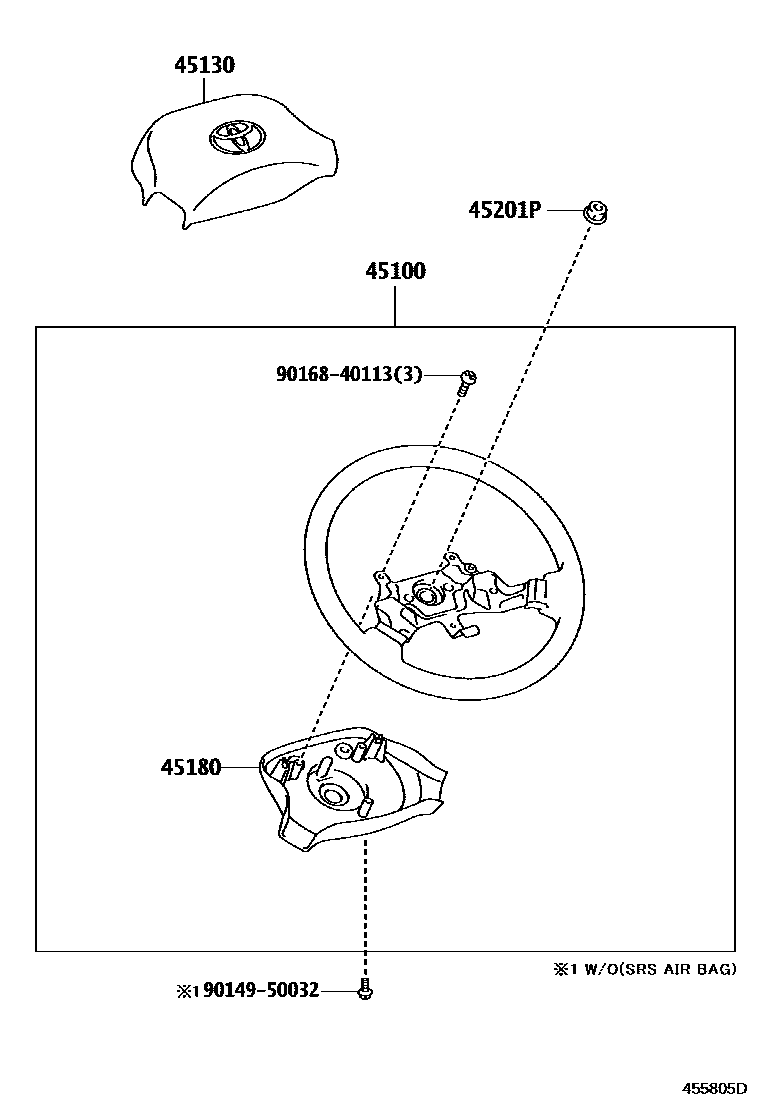 45130

45201P

45100

90168-40113(3)

45180

※1 W/O(SRS AIR BAG)

※1 90149-50032

455805D