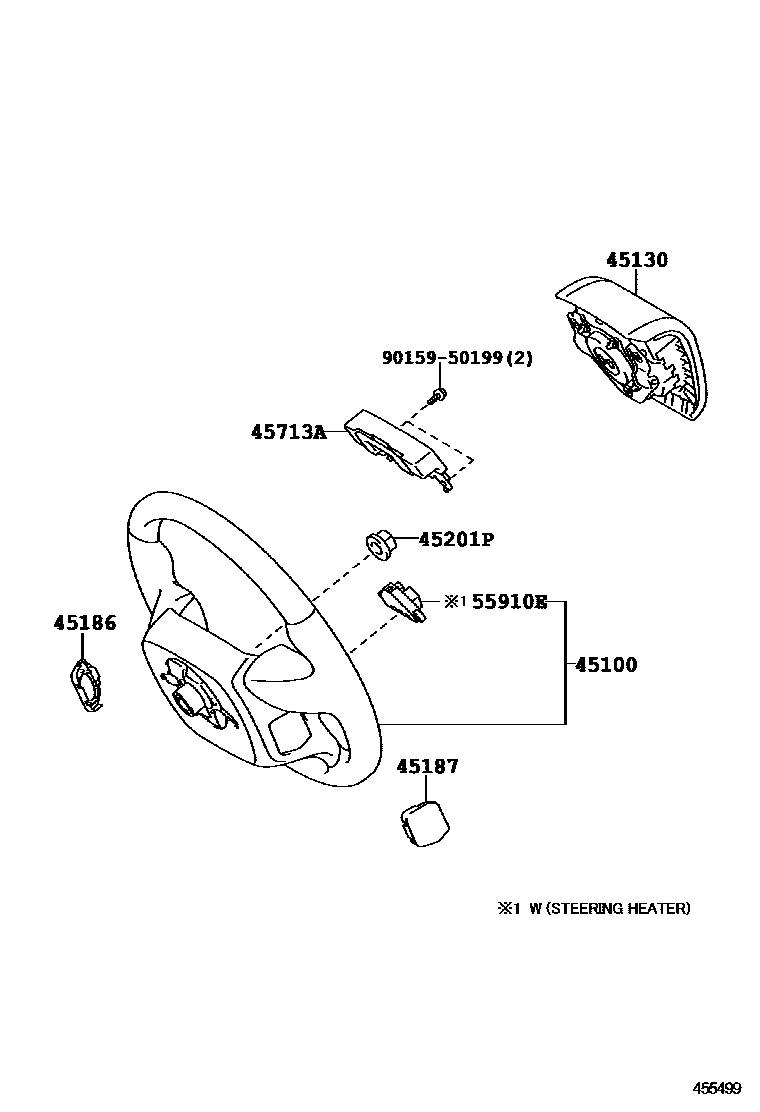 45130

90159-50199(2)

45713A

45201P

※1 55910E

45186

45100

45187

※1 W (STEERING HEATER)

455499