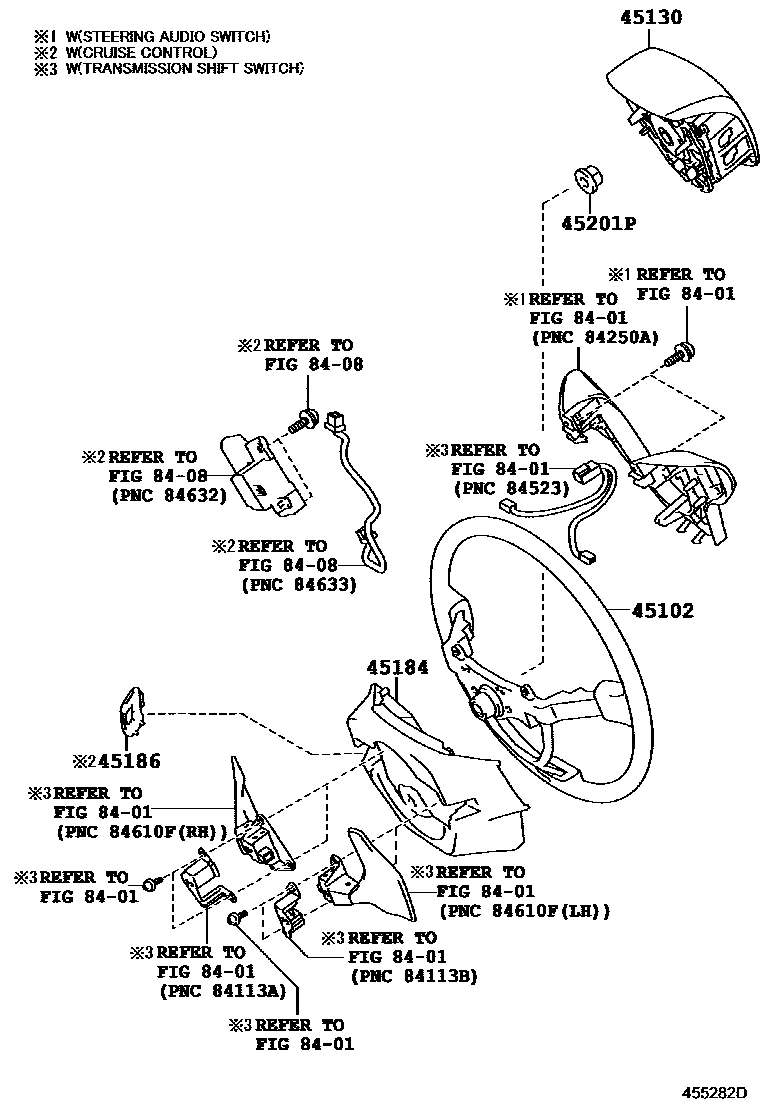 ※1 W(STEERING AUDIO SWITCH)
※2 W(CRUISE CONTROL)
※3 W(TRANSMISSION SHIFT SWITCH)

45130

45201P

※1 REFER TO FIG 84-01

※1 REFER TO FIG 84-01 (PNC 84250A)

※2 REFER TO FIG 84-08

※2 REFER TO FIG 84-08 (PNC 84632)

※3 REFER TO FIG 84-01 (PNC 84523)

※2 REFER TO FIG 84-08 (PNC 84633)

45102

45184

※2 45186

※3 REFER TO FIG 84-01 (PNC 84610F(RH))

※3 REFER TO FIG 84-01

※3 REFER TO FIG 84-01 (PNC 84610F(LH))

※3 REFER TO FIG 84-01 (PNC 84113B)

※3 REFER TO FIG 84-01 (PNC 84113A)

※3 REFER TO FIG 84-01

455282D