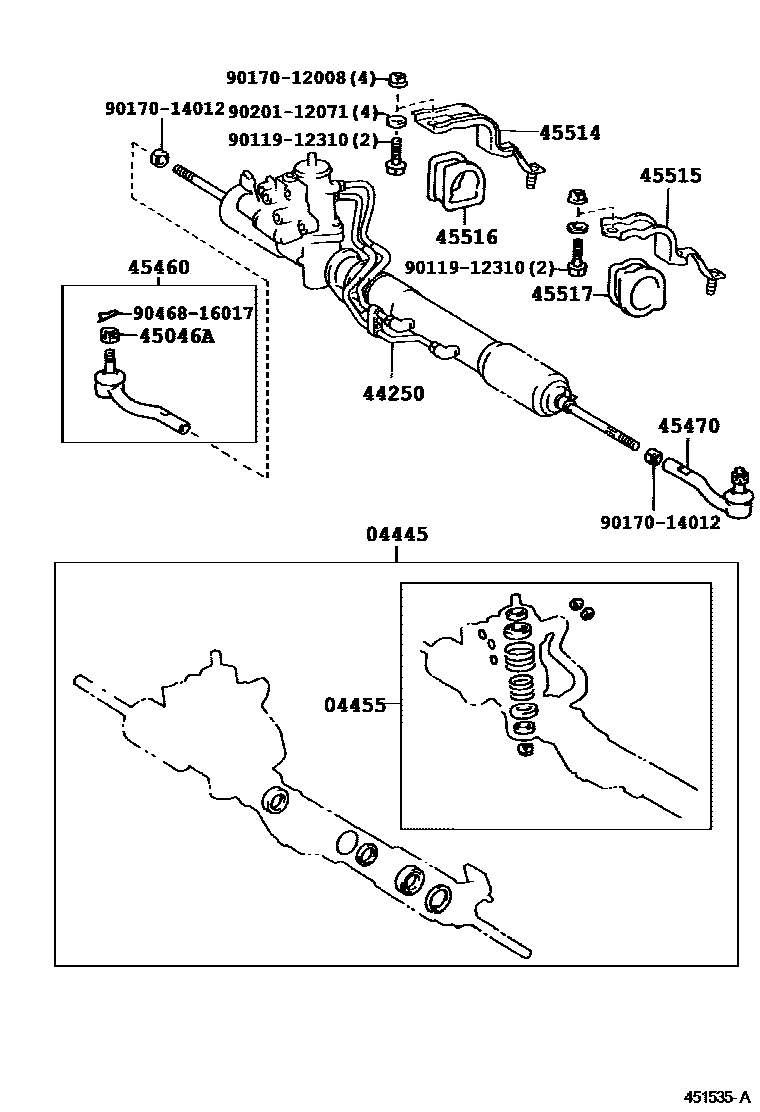 90170-12008 (4)
90170-14012
90201-12071 (4)
90119-12310 (2)
45514
45515
45516
90119-12310 (2)
45517
45460
90468-16017
45046A
44250
45470
90170-14012
04445
04455
451535-A