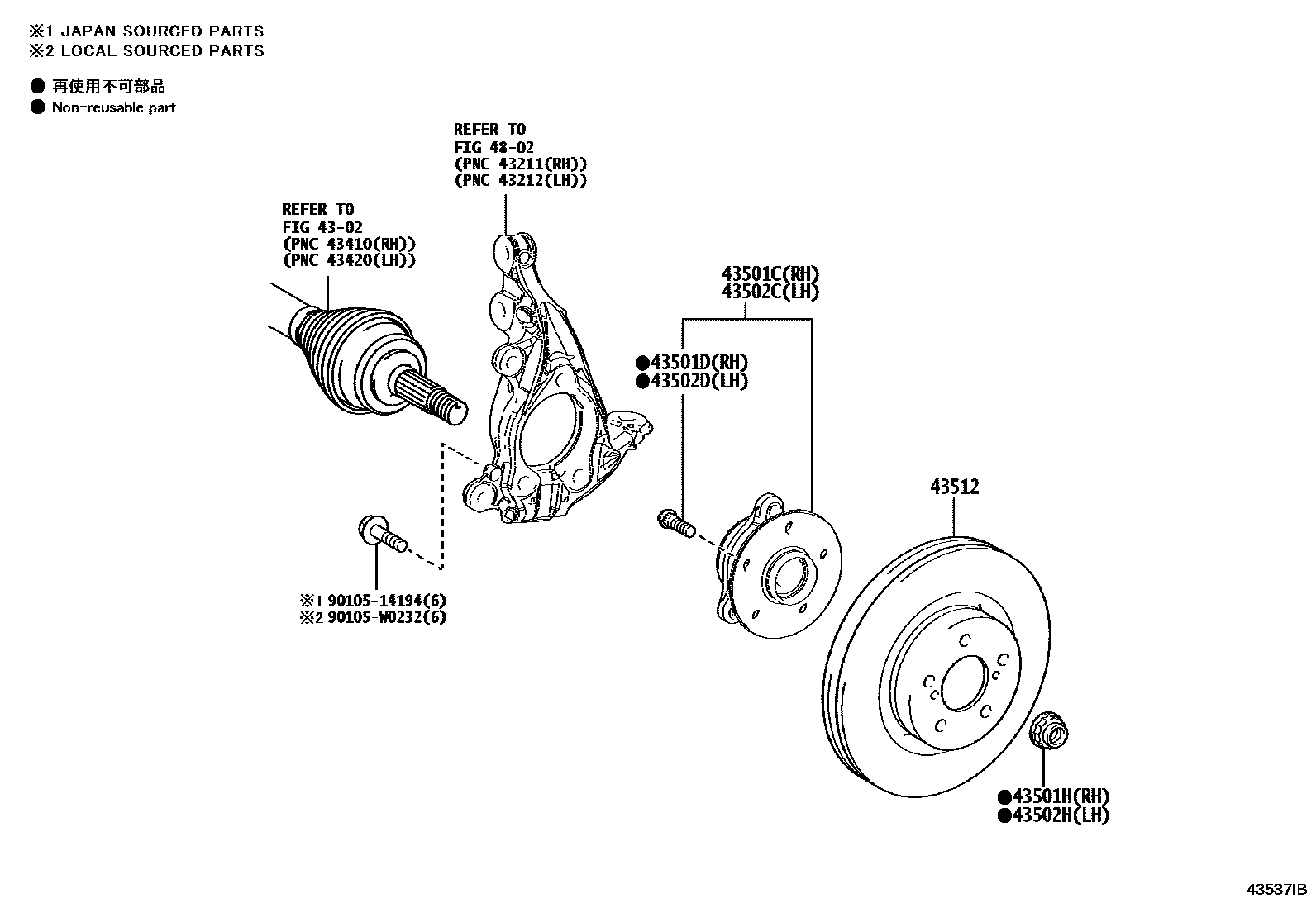 ※1 JAPAN SOURCED PARTS
※2 LOCAL SOURCED PARTS

● 再使用不可部品
● Non-reusable part

REFER TO
FIG 48-02
(PNC 43211(RH))
(PNC 43212(LH))

REFER TO
FIG 43-02
(PNC 43410(RH))
(PNC 43420(LH))

43501C(RH)
43502C(LH)

●43501D(RH)
●43502D(LH)

43512

※1 90105-14194(6)
※2 90105-W0232(6)

●43501H(RH)
●43502H(LH)

43537IB