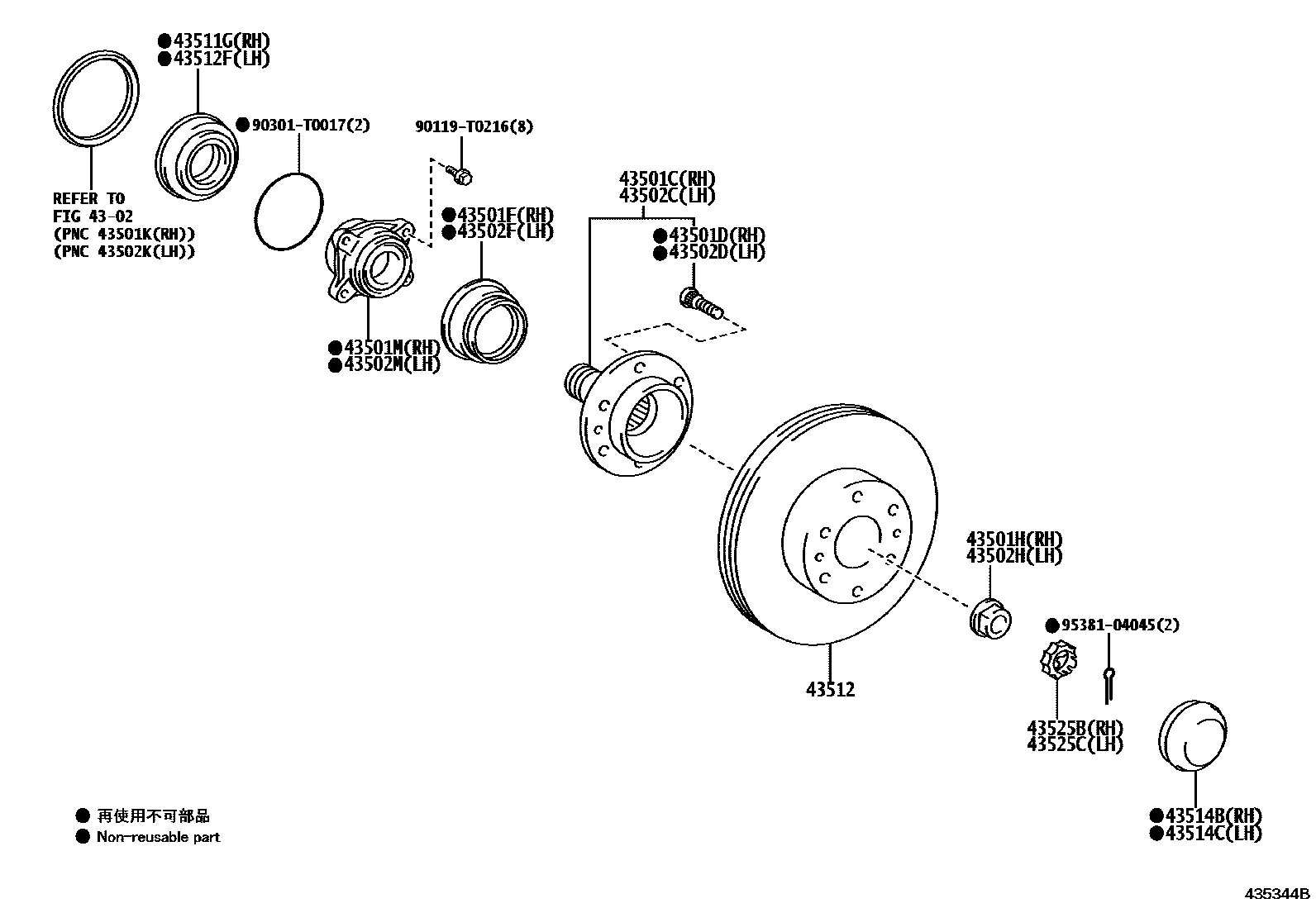 ●43511G(RH)
●43512F(LH)

●90301-T0017(2)

90119-T0216(8)

REFER TO
FIG 43-02
(PNC 43501K(RH))
(PNC 43502K(LH))

●43501F(RH)
●43502F(LH)

43501C(RH)
43502C(LH)

●43501D(RH)
●43502D(LH)

●43501M(RH)
●43502M(LH)

43501H(RH)
43502H(LH)

●95381-04045(2)

43512

43525B(RH)
43525C(LH)

●43514B(RH)
●43514C(LH)

● 再使用不可部品
● Non-reusable part

435344B