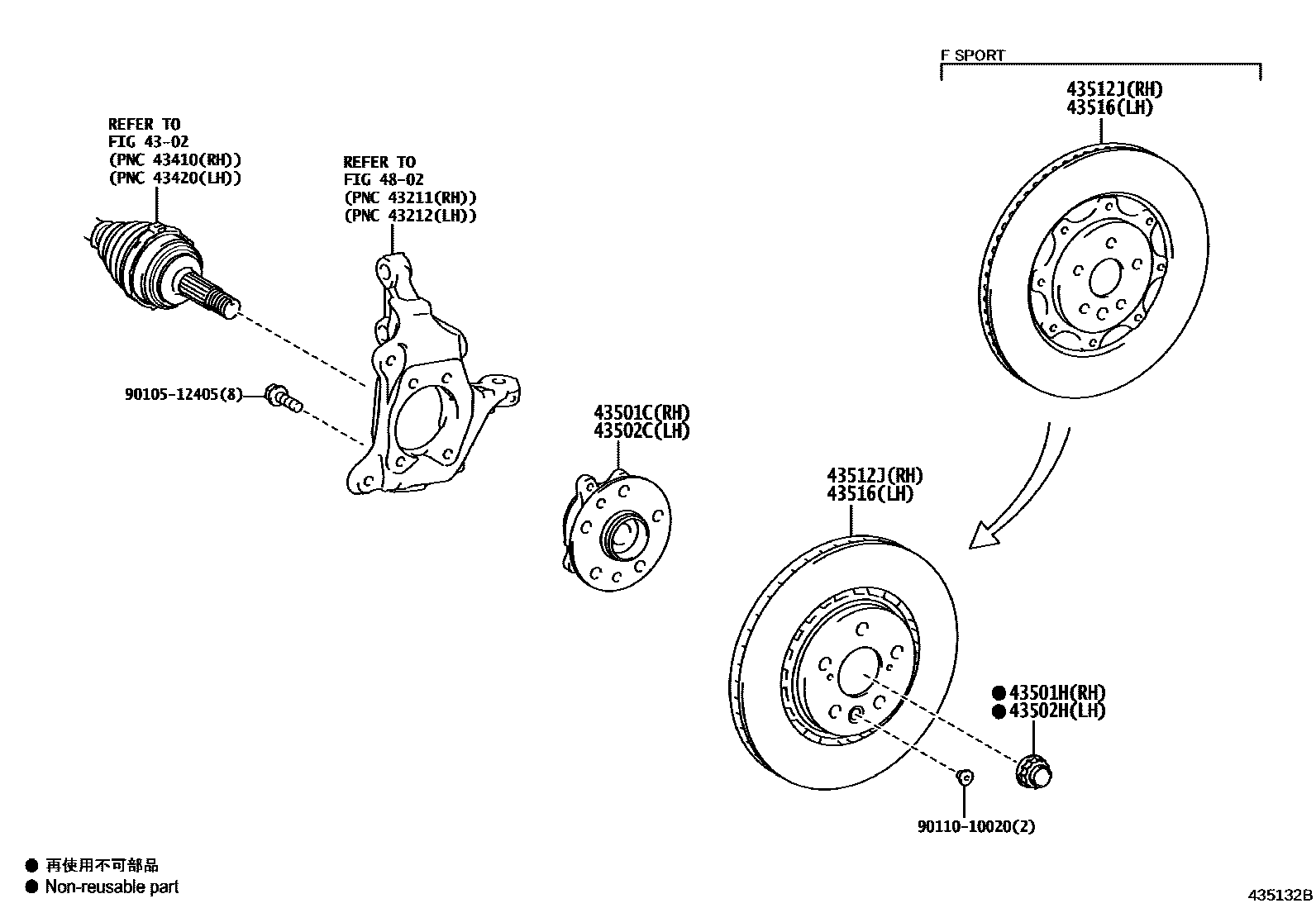 F SPORT

43512J(RH)
43516(LH)

REFER TO
FIG 43-02
(PNC 43410(RH))
(PNC 43420(LH))

REFER TO
FIG 48-02
(PNC 43211(RH))
(PNC 43212(LH))

90105-12405(8)

43501C(RH)
43502C(LH)

43512J(RH)
43516(LH)

● 43501H(RH)
● 43502H(LH)

90110-10020(2)

● 再使用不可部品
● Non-reusable part

435132B