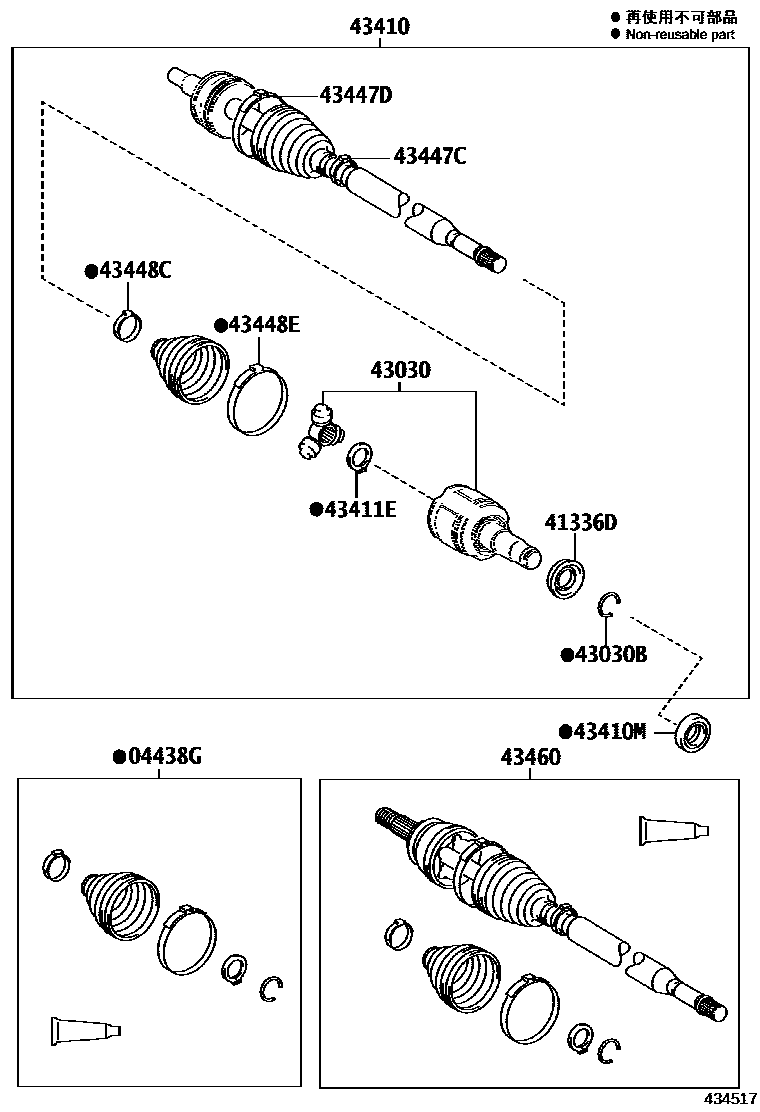 43410

● 再使用不可部品
● Non-reusable part

43447D

43447C

●43448C

●43448E

43030

●43411E

41336D

●43030B

●43410M

●04438G

43460

434517