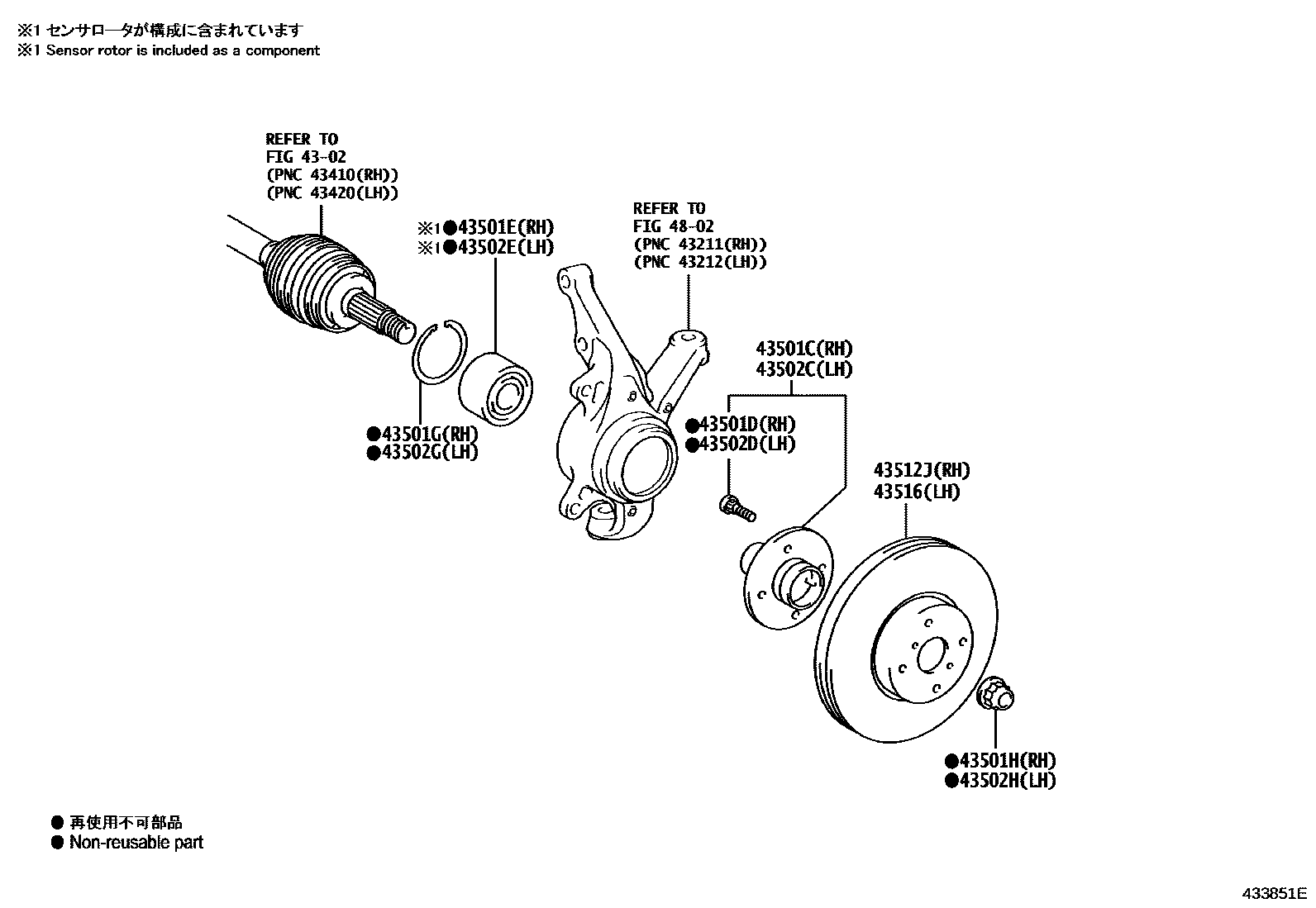 ※1 センサロータが構成に含まれています
※1 Sensor rotor is included as a component

REFER TO
FIG 43-02
(PNC 43410(RH))
(PNC 43420(LH))

※1●43501E(RH)
※1●43502E(LH)

REFER TO
FIG 48-02
(PNC 43211(RH))
(PNC 43212(LH))

43501C(RH)
43502C(LH)

●43501G(RH)
●43502G(LH)

●43501D(RH)
●43502D(LH)

43512J(RH)
43516(LH)

●43501H(RH)
●43502H(LH)

● 再使用不可部品
● Non-reusable part

433851E