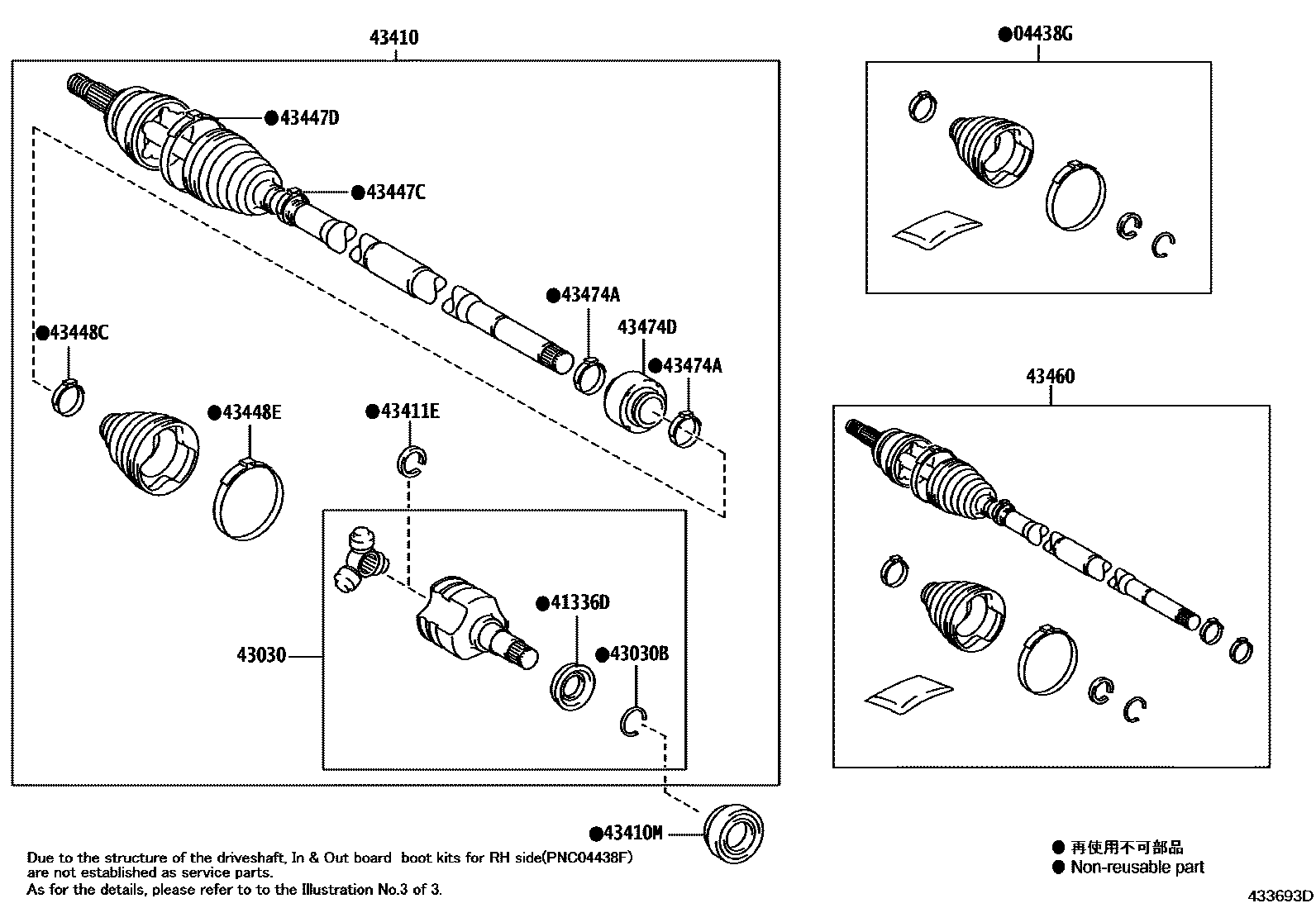 43410

●43447D

●43447C

●43474A

43474D

●43474A

●43448C

●43448E

●43411E

●41336D

43030

●43030B

●43410M

●04438G

43460

Due to the structure of the driveshaft, In & Out board boot kits for RH side(PNC04438F) are not established as service parts.
As for the details, please refer to to the Illustration No.3 of 3.

● 再使用不可部品
● Non-reusable part

433693D