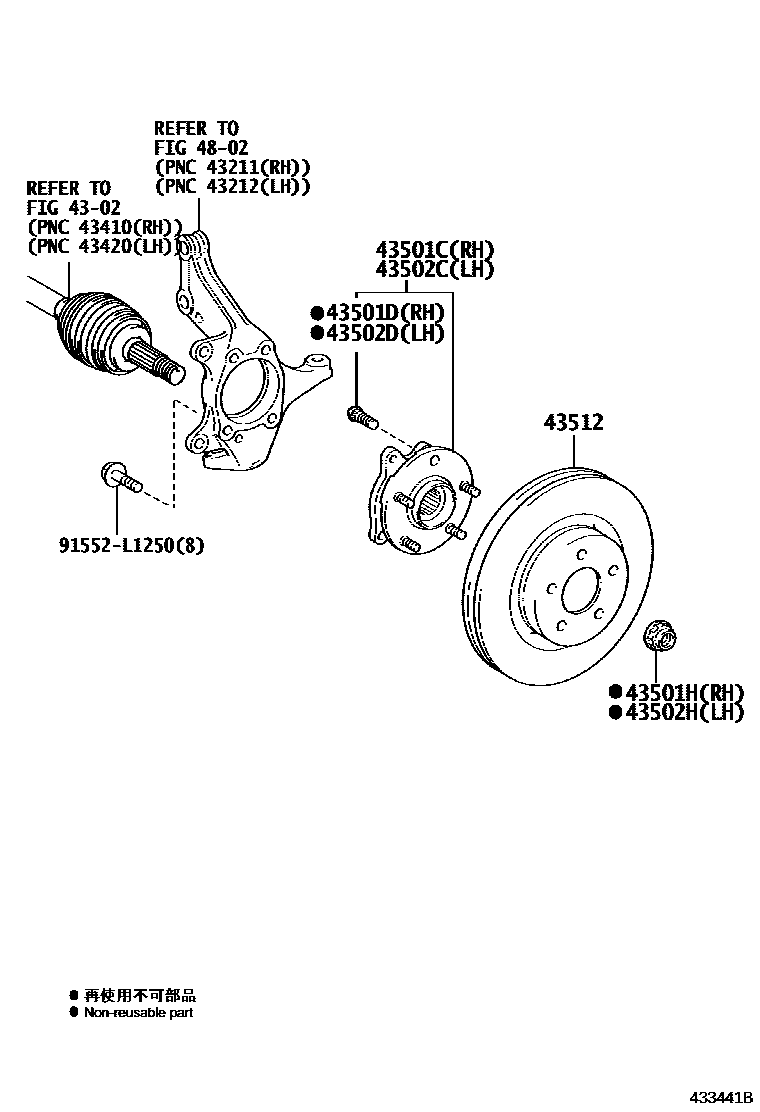 REFER TO
FIG 48-02
(PNC 43211(RH))
(PNC 43212(LH))

REFER TO
FIG 43-02
(PNC 43410(RH))
(PNC 43420(LH))

43501C(RH)
43502C(LH)

●43501D(RH)
●43502D(LH)

43512

91552-L1250(8)

●43501H(RH)
●43502H(LH)

● 再使用不可部品
● Non-reusable part

433441B