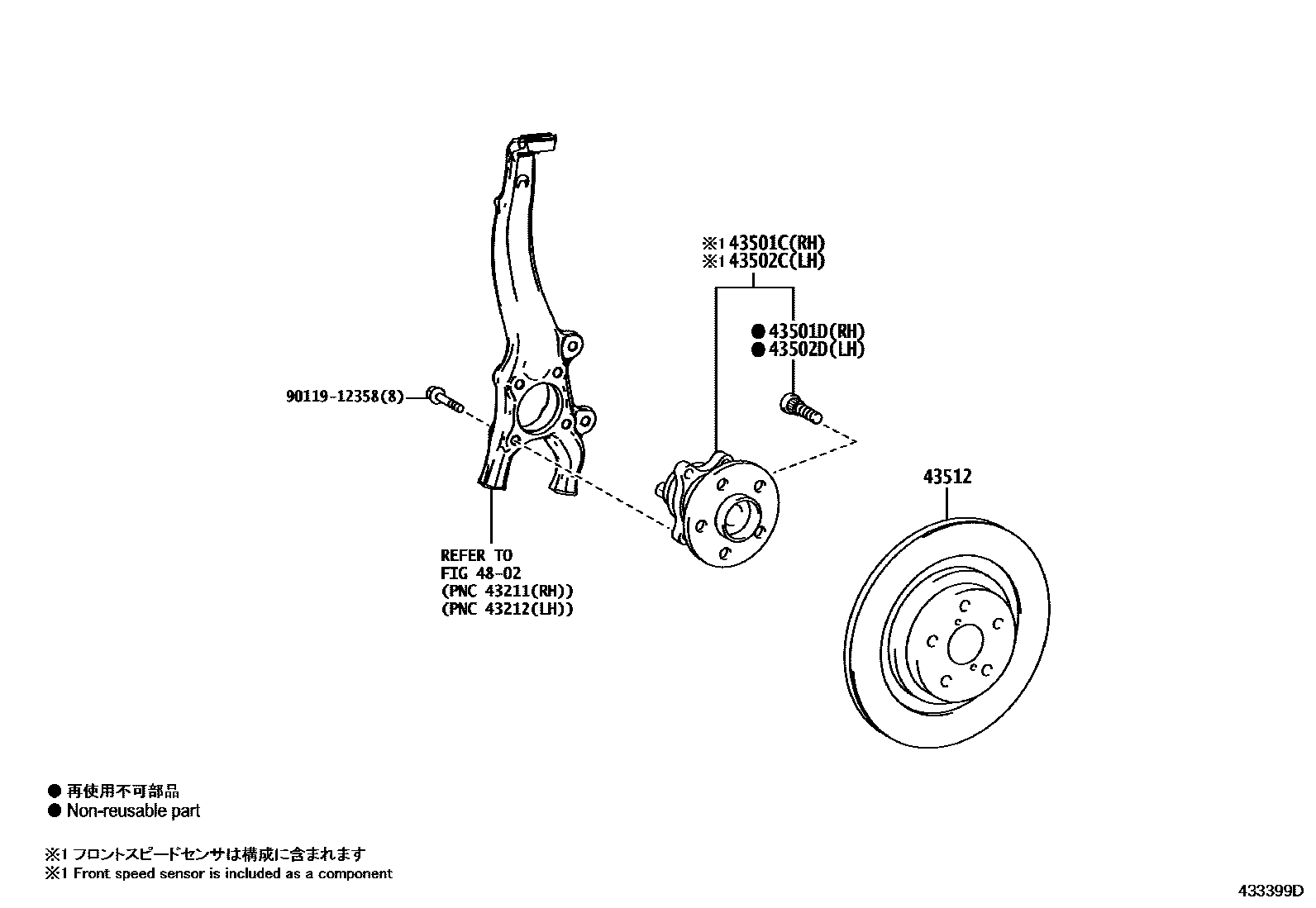 ※1 43501C(RH)
※1 43502C(LH)

● 43501D(RH)
● 43502D(LH)

90119-12358(8)

43512

REFER TO
FIG 48-02
(PNC 43211(RH))
(PNC 43212(LH))

● 再使用不可部品
● Non-reusable part

※1 フロントスピードセンサは構成に含まれます
※1 Front speed sensor is included as a component

433399D