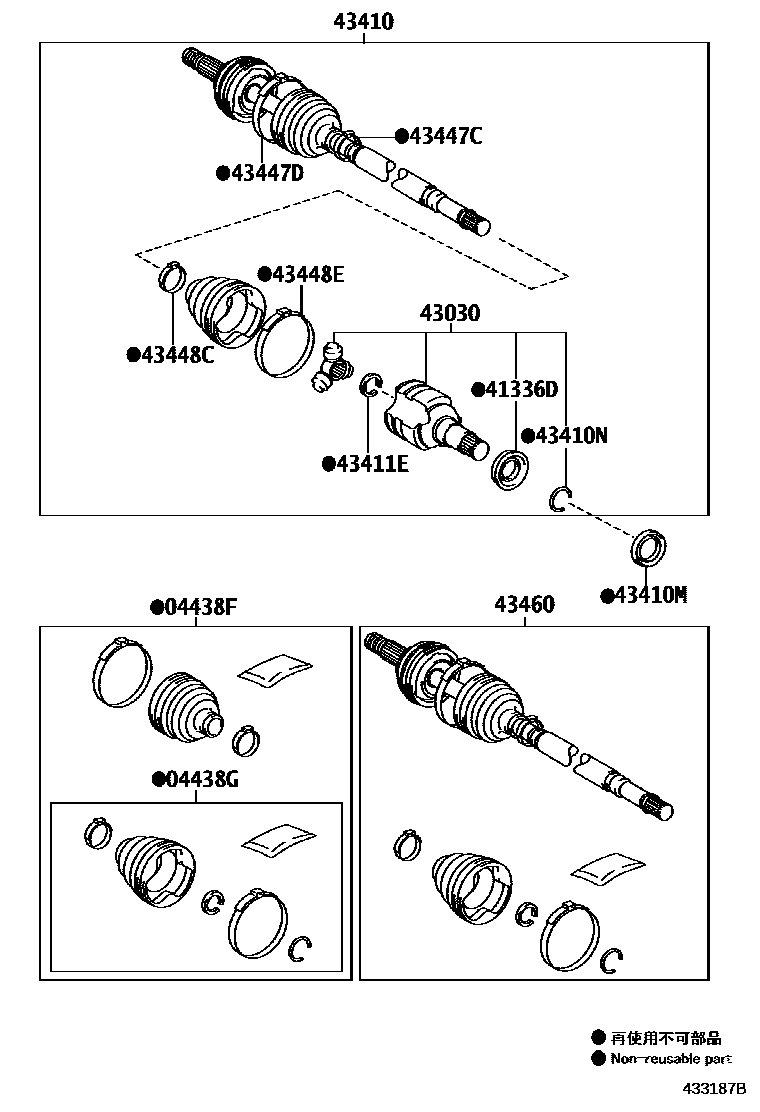 43410

●43447C

●43447D

●43448E

43030

●43448C

●41336D

●43410N

●43411E

●43410M

●04438F

43460

●04438G

● 再使用不可部品
● Non-reusable part

433187B