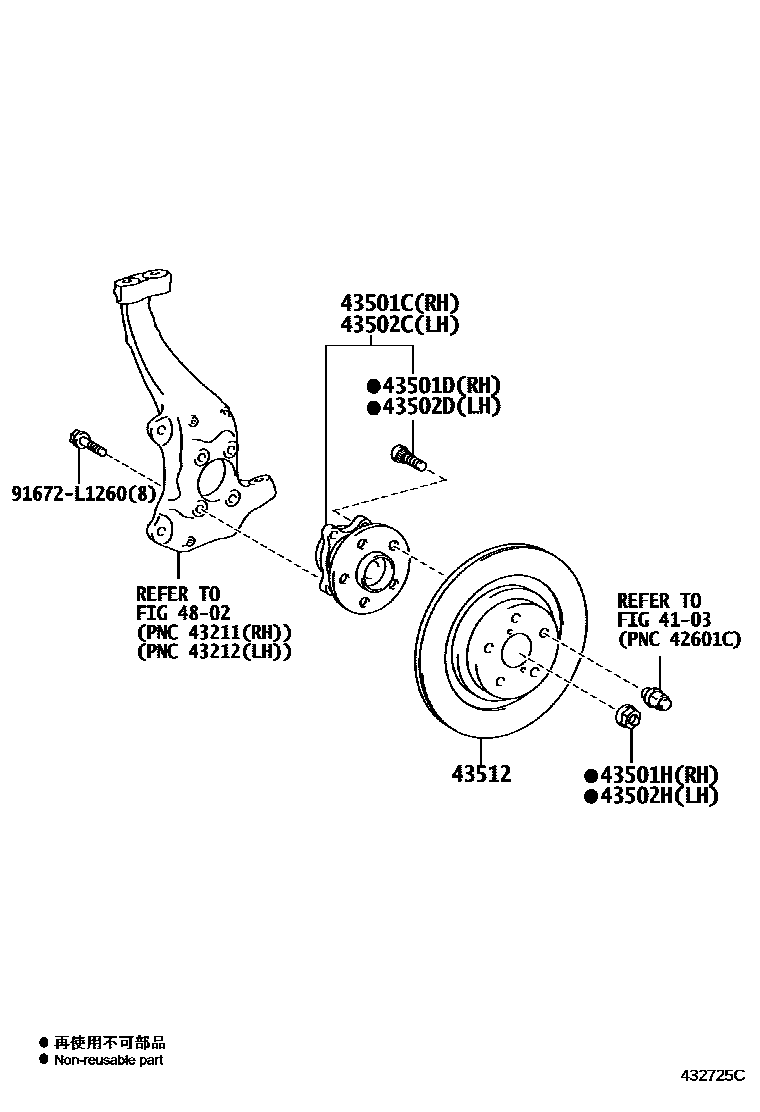 43501C(RH)
43502C(LH)

●43501D(RH)
●43502D(LH)

91672-L1260(8)

REFER TO
FIG 48-02
(PNC 43211(RH))
(PNC 43212(LH))

REFER TO
FIG 41-03
(PNC 42601C)

43512

●43501H(RH)
●43502H(LH)

● 再使用不可部品
● Non-reusable part

432725C