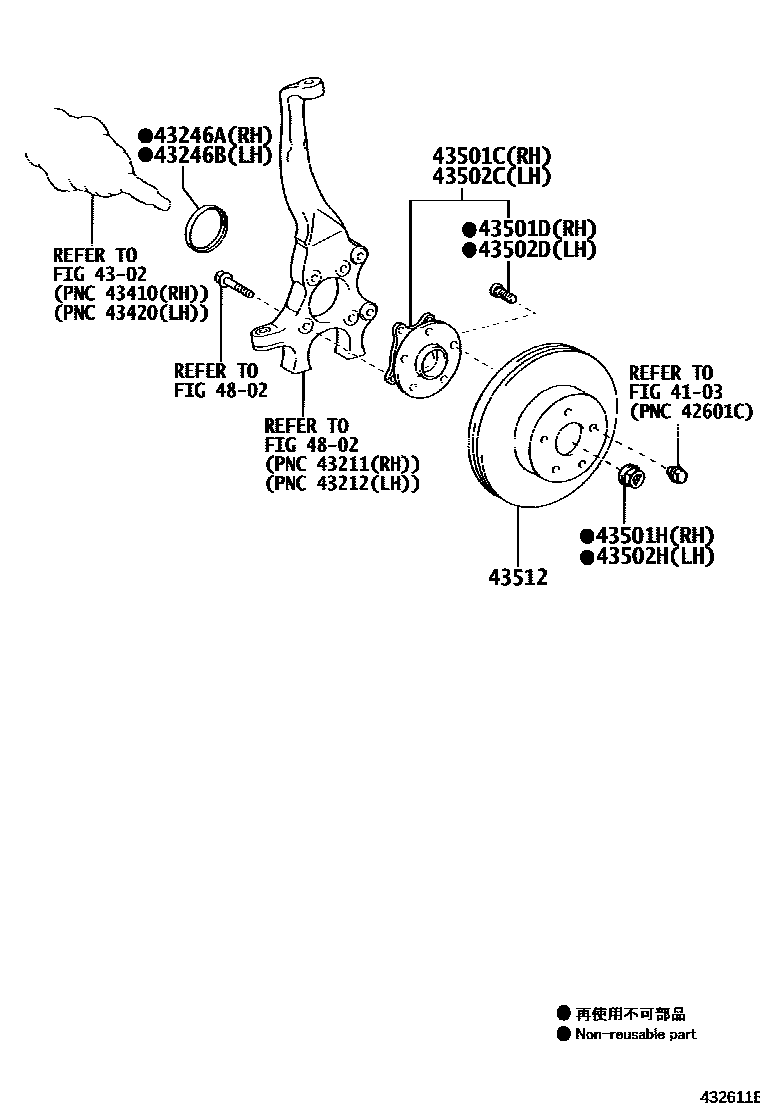 ●43246A(RH)
●43246B(LH)

43501C(RH)
43502C(LH)

●43501D(RH)
●43502D(LH)

REFER TO
FIG 43-02
(PNC 43410(RH))
(PNC 43420(LH))

REFER TO
FIG 48-02

REFER TO
FIG 48-02
(PNC 43211(RH))
(PNC 43212(LH))

REFER TO
FIG 41-03
(PNC 42601C)

●43501H(RH)
●43502H(LH)

43512

● 再使用不可部品
● Non-reusable part

432611E