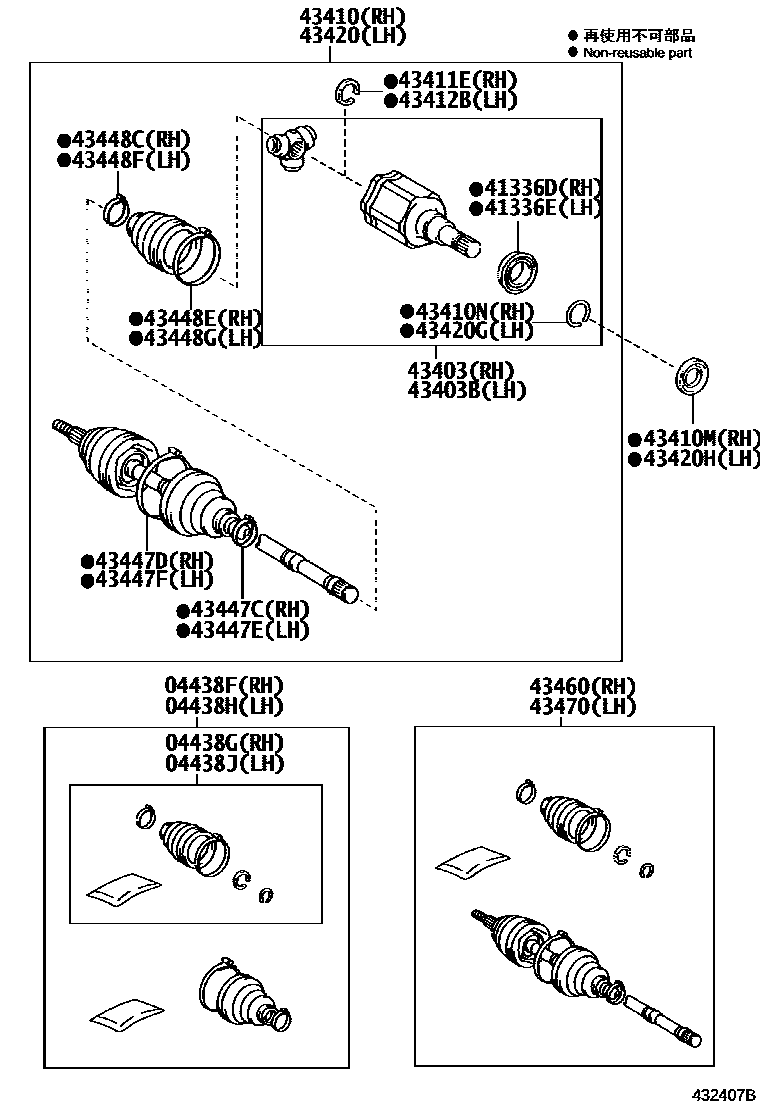 43410(RH)
43420(LH)

● 再使用不可部品
● Non-reusable part

●43411E(RH)
●43412B(LH)

●43448C(RH)
●43448F(LH)

●41336D(RH)
●41336E(LH)

●43448E(RH)
●43448G(LH)

●43410N(RH)
●43420G(LH)

43403(RH)
43403B(LH)

●43410M(RH)
●43420H(LH)

●43447D(RH)
●43447F(LH)

●43447C(RH)
●43447E(LH)

04438F(RH)
04438H(LH)

04438G(RH)
04438J(LH)

43460(RH)
43470(LH)

432407B