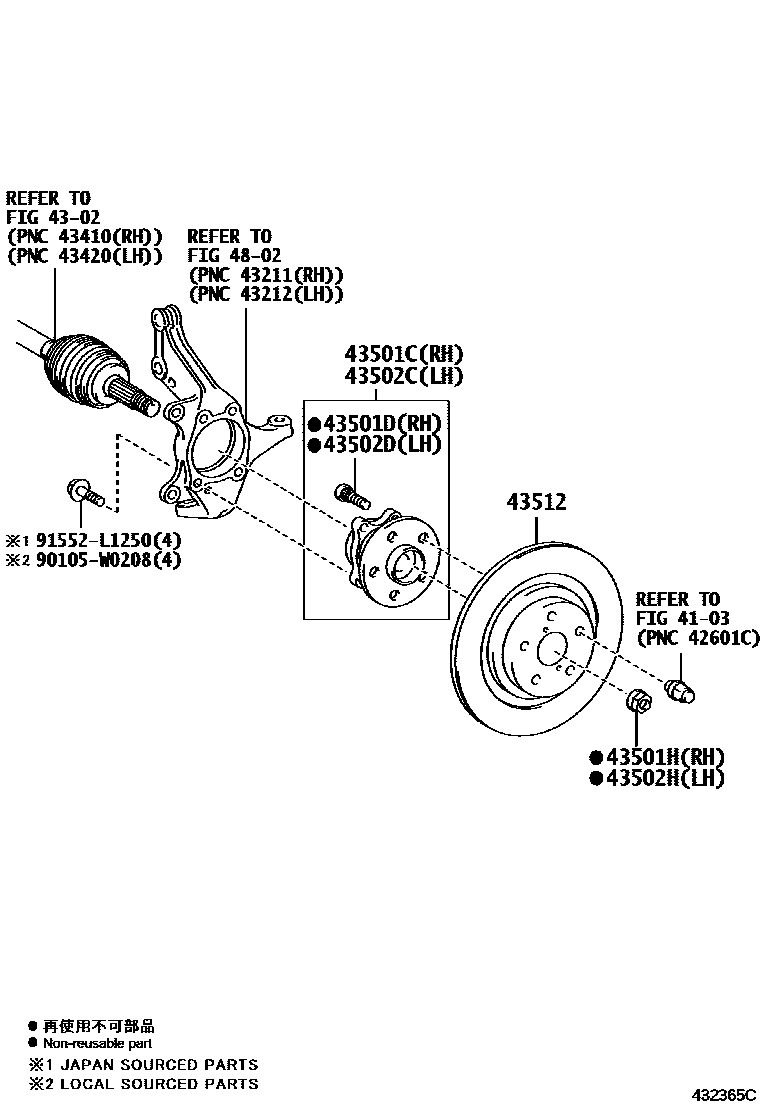 REFER TO
FIG 43-02
(PNC 43410(RH))
(PNC 43420(LH))

REFER TO
FIG 48-02
(PNC 43211(RH))
(PNC 43212(LH))

43501C(RH)
43502C(LH)

●43501D(RH)
●43502D(LH)

43512

※1 91552-L1250(4)
※2 90105-W0208(4)

REFER TO
FIG 41-03
(PNC 42601C)

●43501H(RH)
●43502H(LH)

● 再使用不可部品
● Non-reusable part
※1 JAPAN SOURCED PARTS
※2 LOCAL SOURCED PARTS

432365C