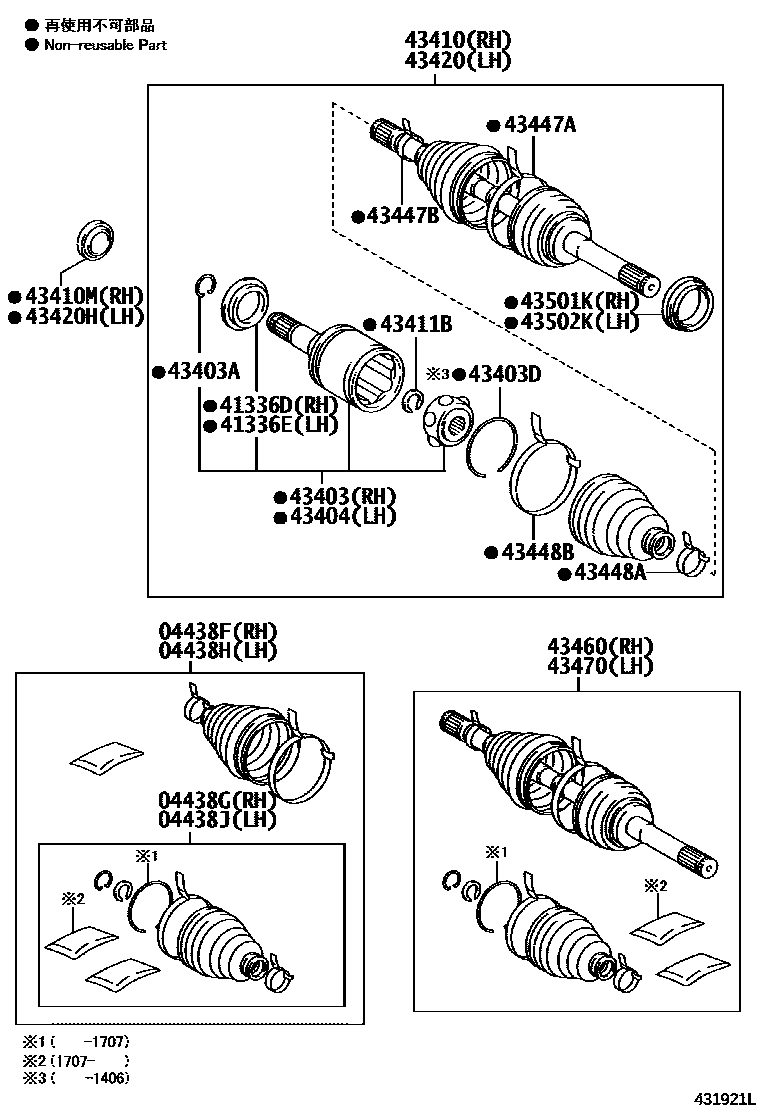 ● 再使用不可部品
● Non-reusable Part

43410(RH)
43420(LH)

●43447A
●43447B
●43410M(RH)
●43420H(LH)
●43501K(RH)
●43502K(LH)
●43411B
●43403A
※3 ●43403D
●41336D(RH)
●41336E(LH)
●43403(RH)
●43404(LH)
●43448B
●43448A

04438F(RH)
04438H(LH)

04438G(RH)
04438J(LH)

※1
※2

43460(RH)
43470(LH)

※1
※2

※1 ( -1707)
※2 (1707- )
※3 ( -1406)

431921L