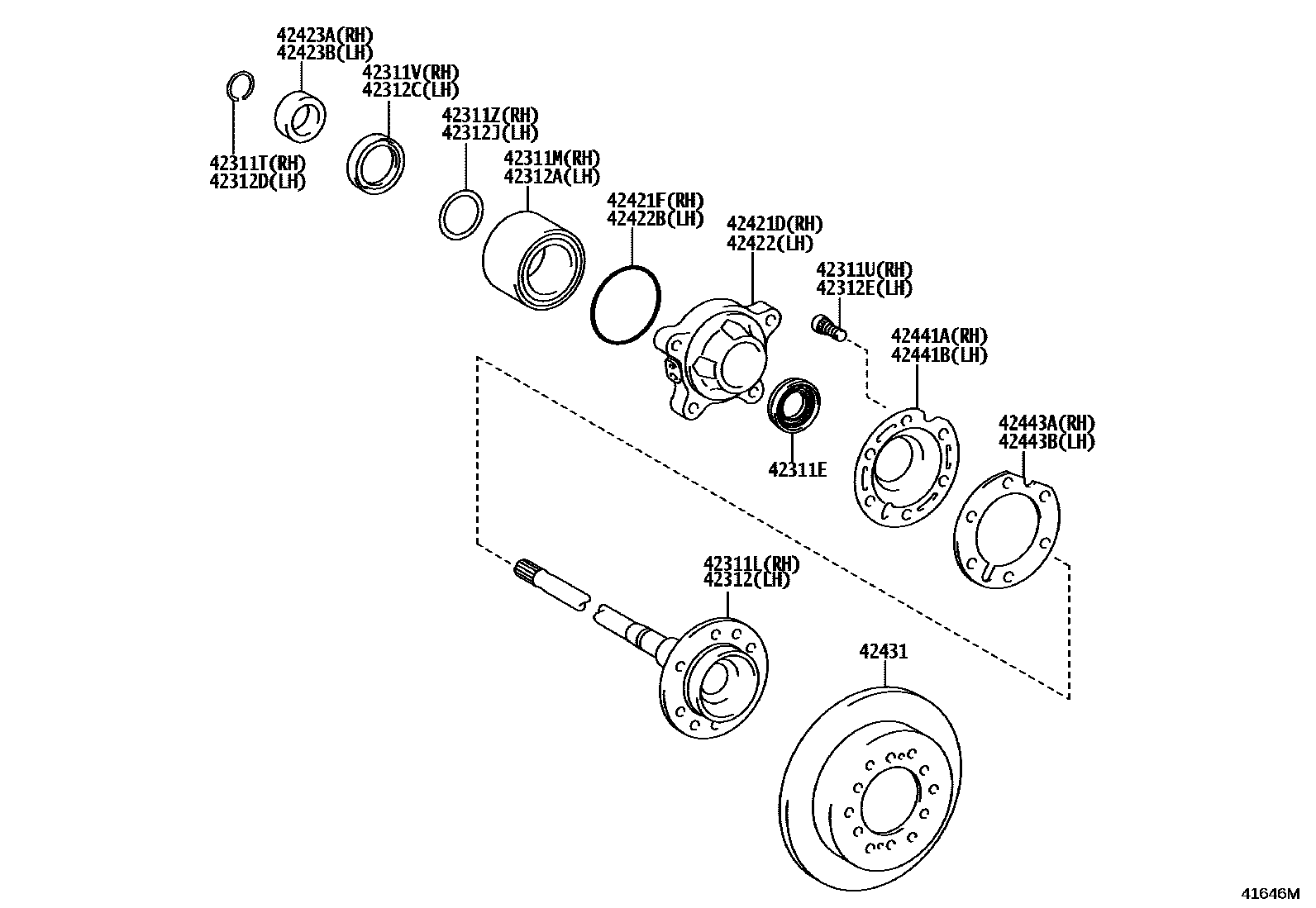 42423A(RH)
42423B(LH)

42311V(RH)
42312C(LH)

42311Z(RH)
42312J(LH)

42311T(RH)
42312D(LH)

42311M(RH)
42312A(LH)

42421F(RH)
42422B(LH)

42421D(RH)
42422(LH)

42311U(RH)
42312E(LH)

42441A(RH)
42441B(LH)

42443A(RH)
42443B(LH)

42311E

42311L(RH)
42312(LH)

42431

41646M