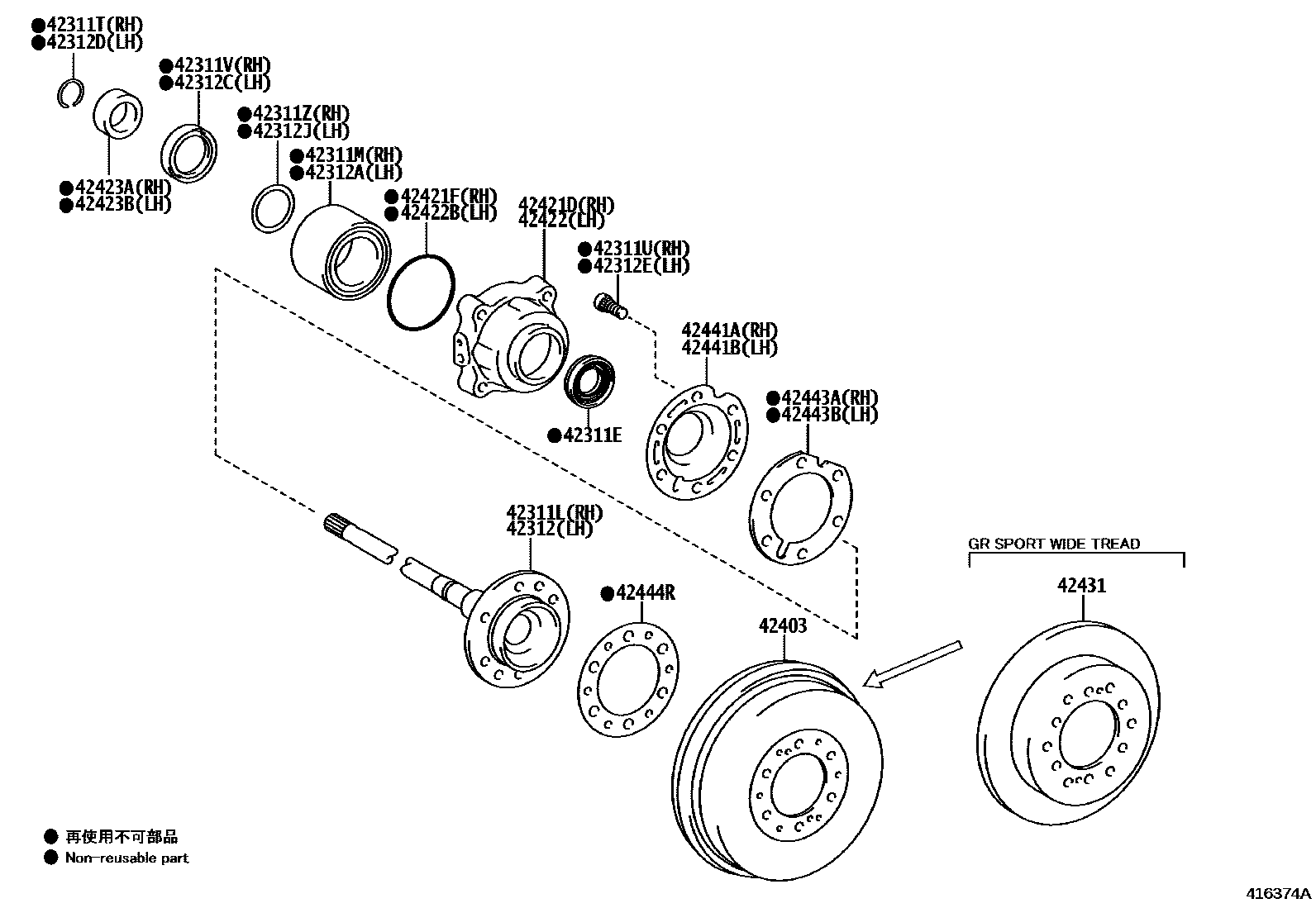 ●42311T(RH)
●42312D(LH)

●42311V(RH)
●42312C(LH)

●42311Z(RH)
●42312J(LH)

●42311M(RH)
●42312A(LH)

●42423A(RH)
●42423B(LH)

●42421F(RH)
●42422B(LH)

42421D(RH)
42422(LH)

●42311U(RH)
●42312E(LH)

42441A(RH)
42441B(LH)

●42443A(RH)
●42443B(LH)

●42311E

42311L(RH)
42312(LH)

●42444R

42403

GR SPORT WIDE TREAD

42431

● 再使用不可部品
● Non-reusable part

416374A