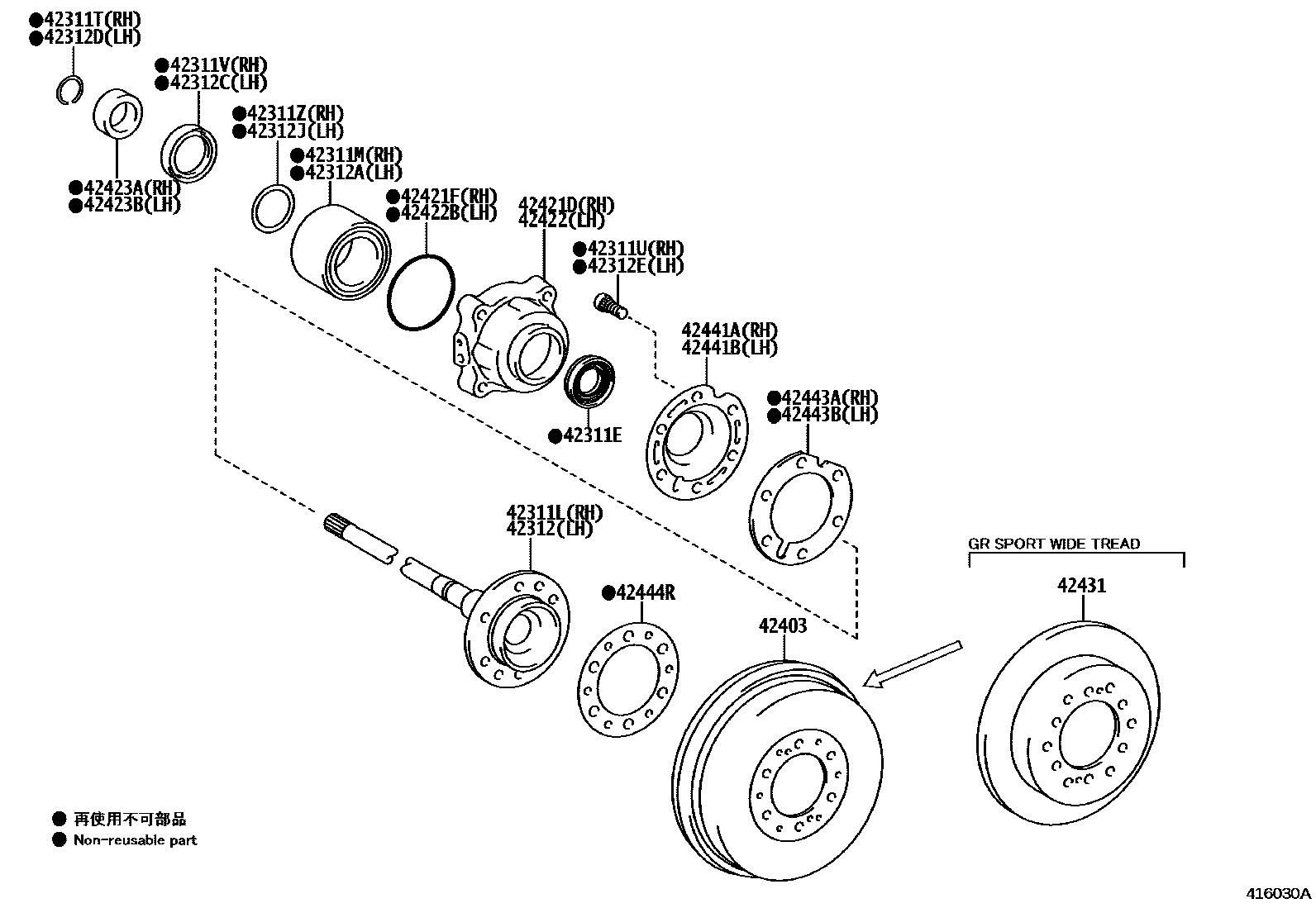 ●42311T(RH)
●42312D(LH)

●42311V(RH)
●42312C(LH)

●42311Z(RH)
●42312J(LH)

●42311M(RH)
●42312A(LH)

●42423A(RH)
●42423B(LH)

●42421F(RH)
●42422B(LH)

42421D(RH)
42422(LH)

●42311U(RH)
●42312E(LH)

42441A(RH)
42441B(LH)

●42443A(RH)
●42443B(LH)

●42311E

42311L(RH)
42312(LH)

●42444R

42403

GR SPORT WIDE TREAD

42431

● 再使用不可部品
● Non-reusable part

416030A