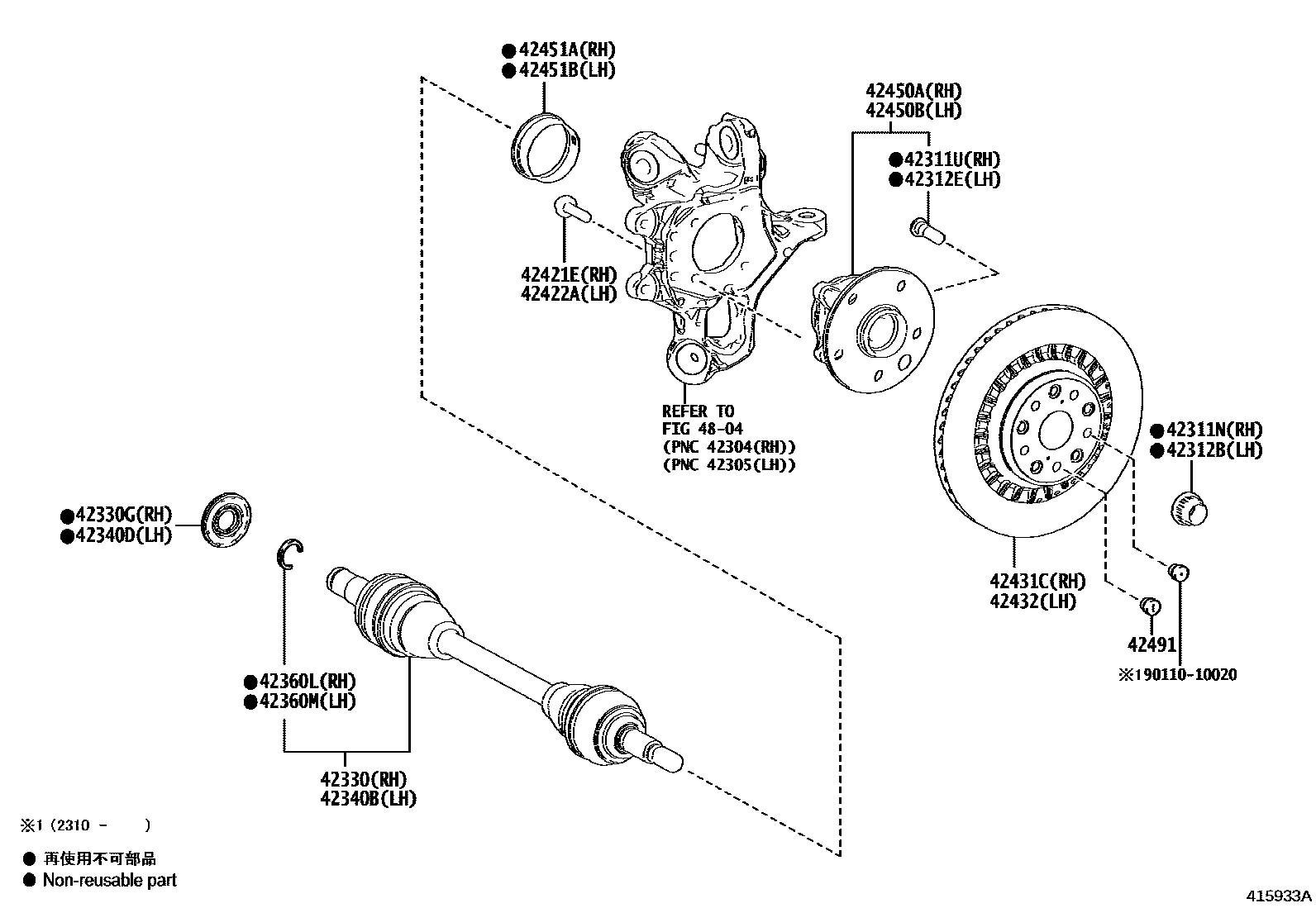 ●42451A(RH)
●42451B(LH)

42450A(RH)
42450B(LH)

●42311U(RH)
●42312E(LH)

42421E(RH)
42422A(LH)

REFER TO
FIG 48-04
(PNC 42304(RH))
(PNC 42305(LH))

●42311N(RH)
●42312B(LH)

●42330G(RH)
●42340D(LH)

42431C(RH)
42432(LH)

42491

※190110-10020

●42360L(RH)
●42360M(LH)

42330(RH)
42340B(LH)

※1 (2310 - )

● 再使用不可部品
● Non-reusable part

415933A