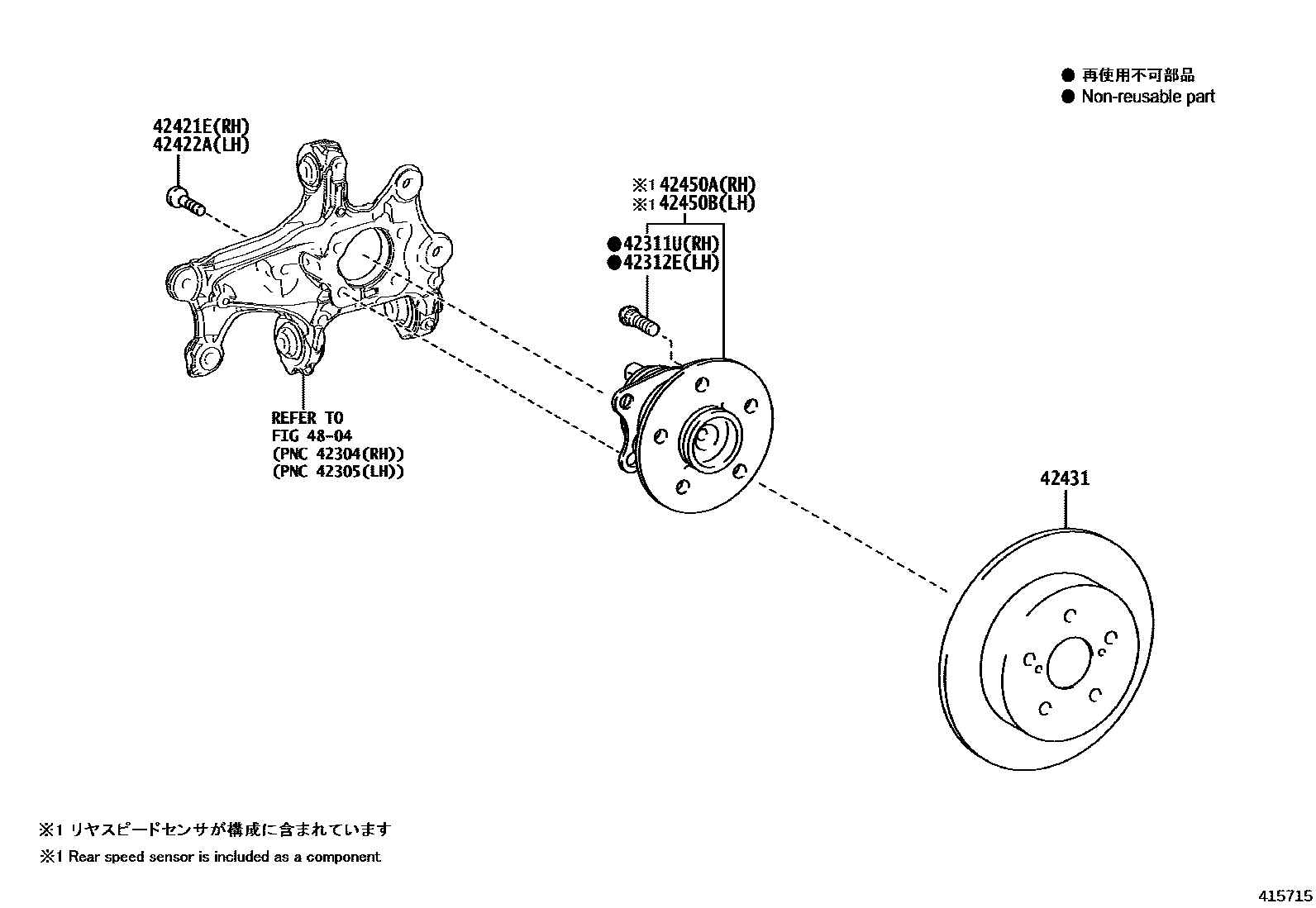 ● 再使用不可部品
● Non-reusable part

42421E(RH)
42422A(LH)

※1 42450A(RH)
※1 42450B(LH)

●42311U(RH)
●42312E(LH)

REFER TO
FIG 48-04
(PNC 42304(RH))
(PNC 42305(LH))

42431

※1 リヤスピードセンサが構成に含まれています
※1 Rear speed sensor is included as a component.

415715