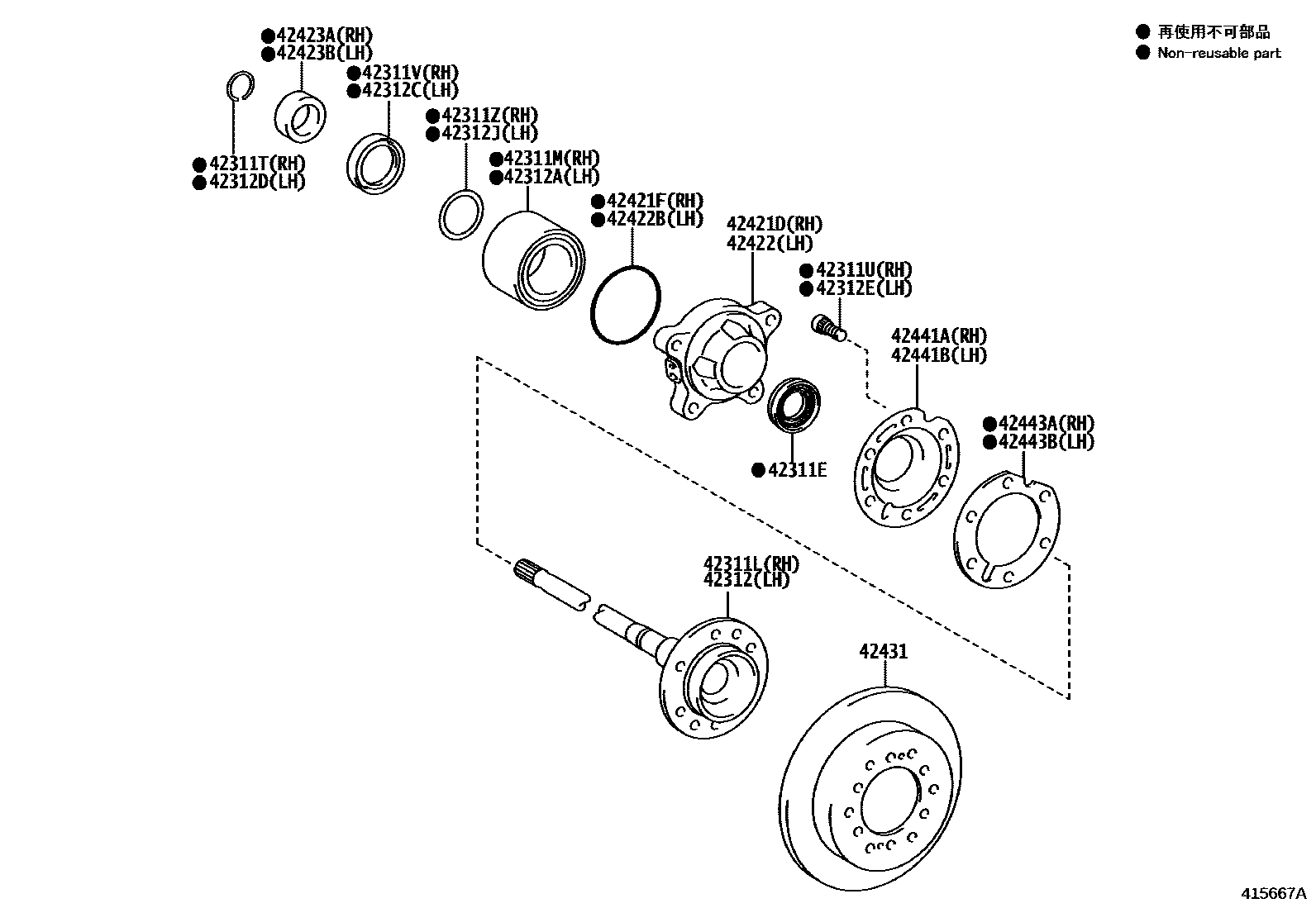 ● 再使用不可部品
● Non-reusable part

●42423A(RH)
●42423B(LH)

●42311V(RH)
●42312C(LH)

●42311Z(RH)
●42312J(LH)

●42311T(RH)
●42312D(LH)

●42311M(RH)
●42312A(LH)

●42421F(RH)
●42422B(LH)

42421D(RH)
42422(LH)

●42311U(RH)
●42312E(LH)

42441A(RH)
42441B(LH)

●42443A(RH)
●42443B(LH)

●42311E

42311L(RH)
42312(LH)

42431

415667A