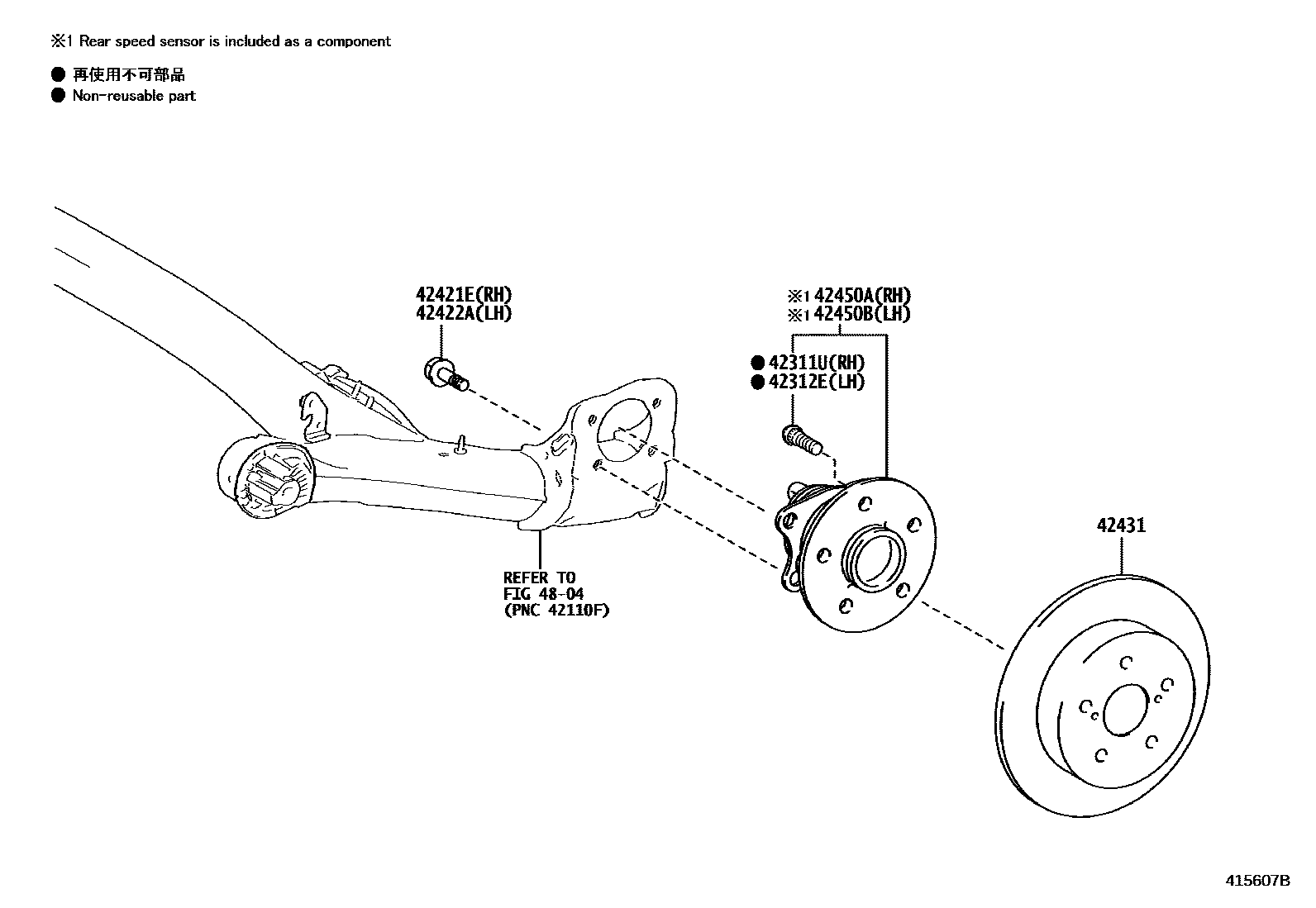 ※1 Rear speed sensor is included as a component

● 再使用不可部品
● Non-reusable part

42421E(RH)
42422A(LH)

※1 42450A(RH)
※1 42450B(LH)

● 42311U(RH)
● 42312E(LH)

42431

REFER TO
FIG 48-04
(PNC 42110F)

415607B