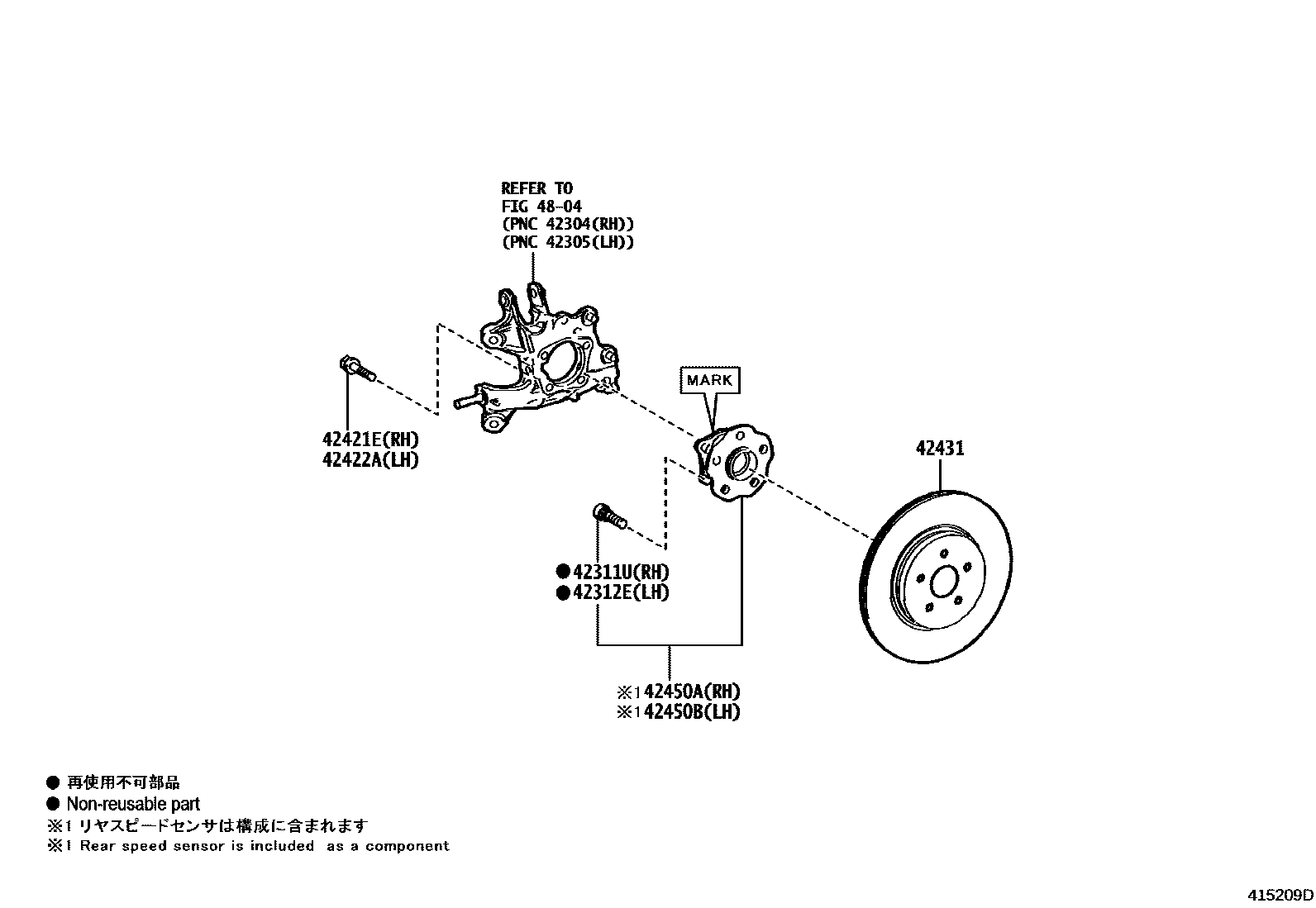 REFER TO
FIG 48-04
(PNC 42304(RH))
(PNC 42305(LH))

MARK

42421E(RH)
42422A(LH)

42431

●42311U(RH)
●42312E(LH)

※1 42450A(RH)
※1 42450B(LH)

● 再使用不可部品
● Non-reusable part
※1 リヤスピードセンサは構成に含まれます
※1 Rear speed sensor is included as a component

415209D