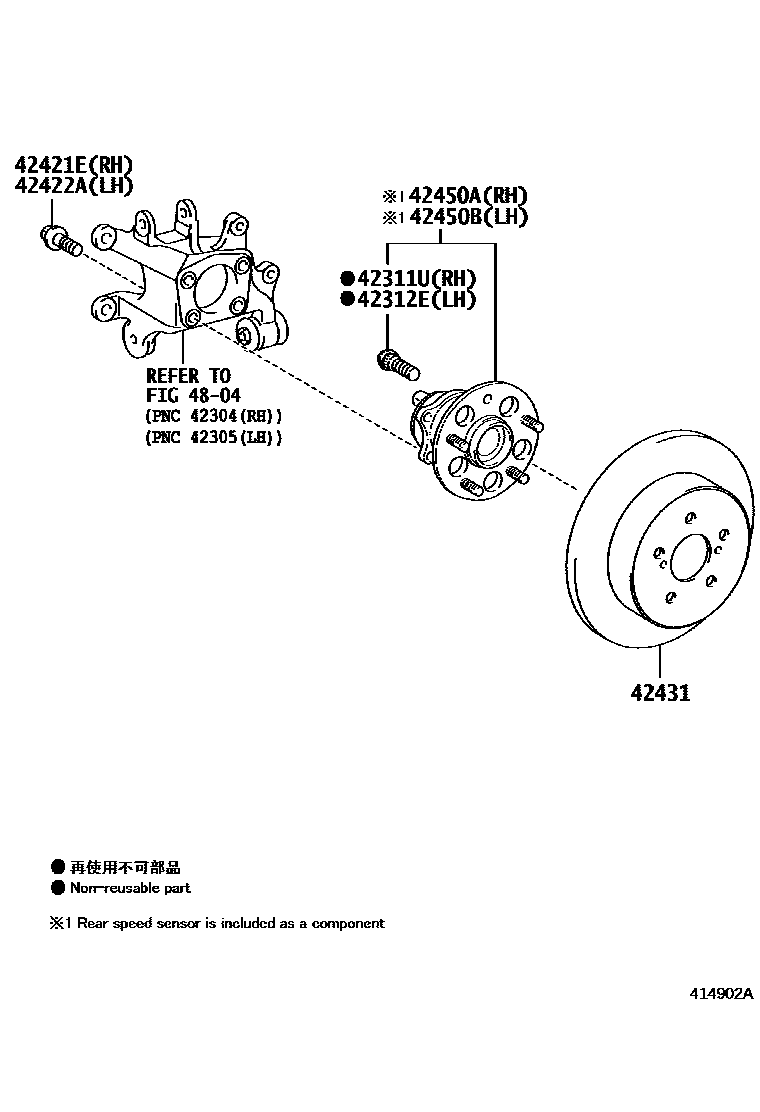 42421E(RH)
42422A(LH)

※1 42450A(RH)
※1 42450B(LH)

●42311U(RH)
●42312E(LH)

REFER TO
FIG 48-04
(PNC 42304(RH))
(PNC 42305(LH))

42431

● 再使用不可部品
● Non-reusable part

※1 Rear speed sensor is included as a component

414902A