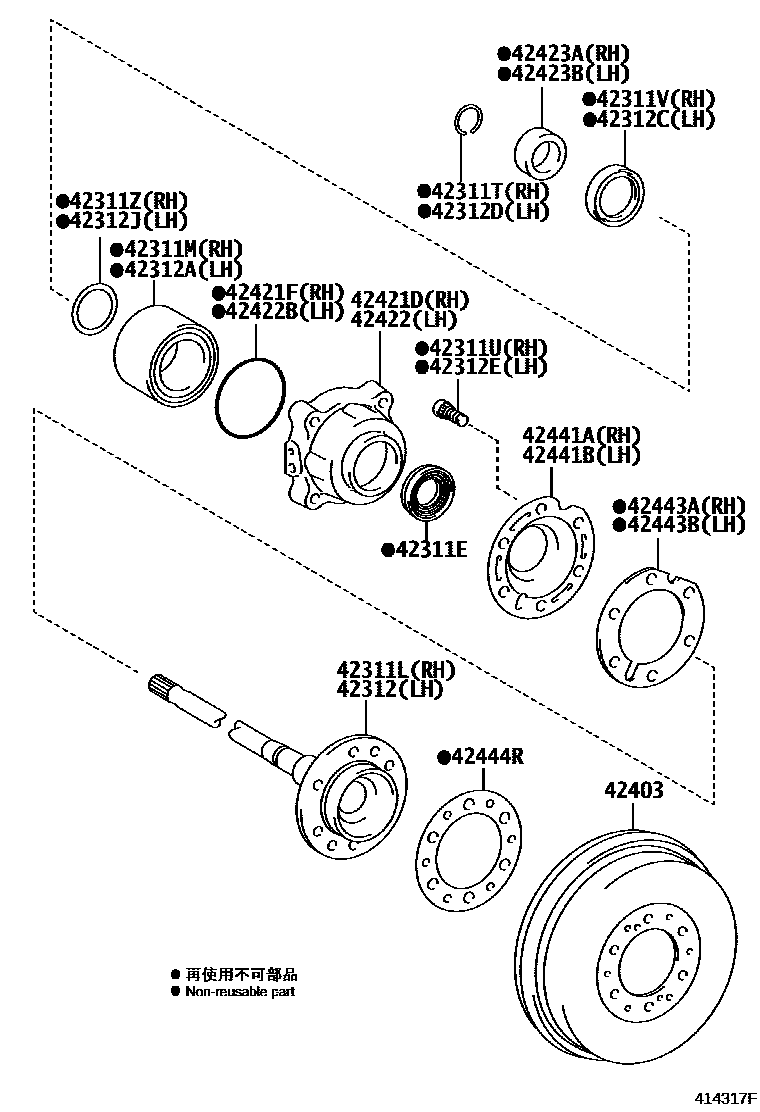 ●42423A(RH)
●42423B(LH)

●42311V(RH)
●42312C(LH)

●42311T(RH)
●42312D(LH)

●42311Z(RH)
●42312J(LH)

●42311M(RH)
●42312A(LH)

●42421F(RH)
●42422B(LH)

42421D(RH)
42422(LH)

●42311U(RH)
●42312E(LH)

42441A(RH)
42441B(LH)

●42443A(RH)
●42443B(LH)

●42311E

42311L(RH)
42312(LH)

●42444R

42403

● 再使用不可部品
● Non-reusable part

414317F