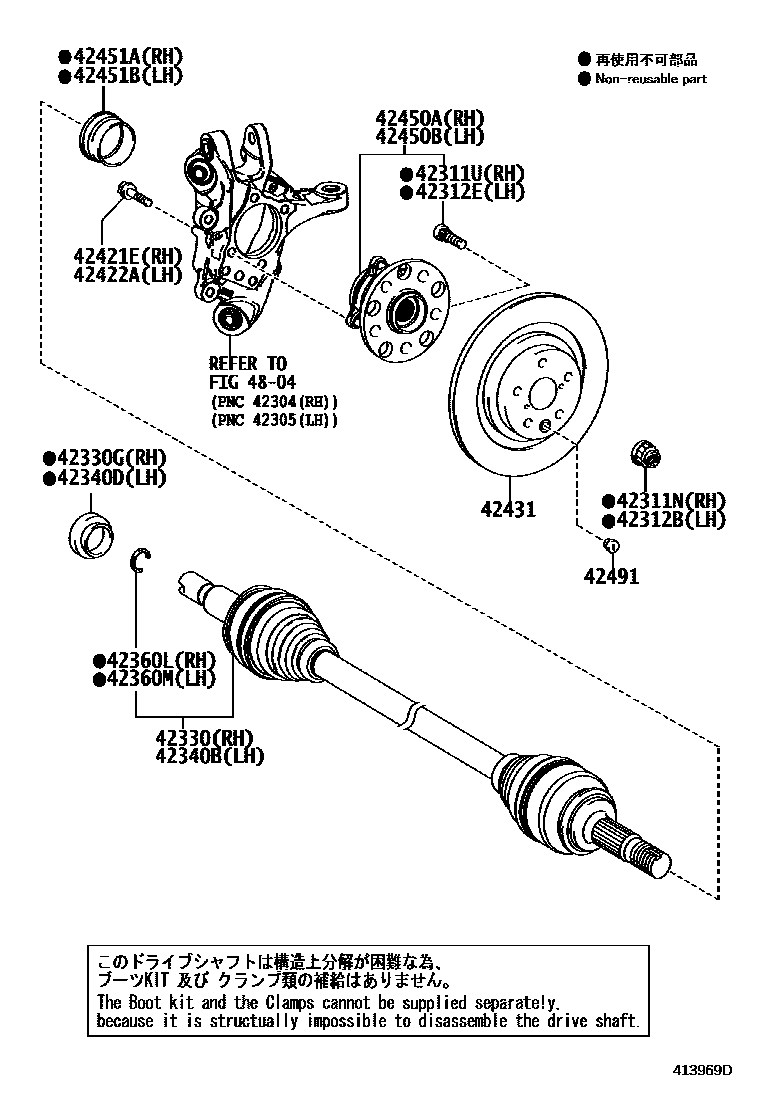 ●42451A(RH)
●42451B(LH)

● 再使用不可部品
● Non-reusable part

42450A(RH)
42450B(LH)

●42311U(RH)
●42312E(LH)

42421E(RH)
42422A(LH)

REFER TO
FIG 48-04
(PNC 42304(RH))
(PNC 42305(LH))

●42330G(RH)
●42340D(LH)

42431

●42311N(RH)
●42312B(LH)

42491

●42360L(RH)
●42360M(LH)

42330(RH)
42340B(LH)

このドライブシャフトは構造上分解が困難な為、
ブーツKIT 及び クランプ類の補給はありません。
The Boot kit and the Clamps cannot be supplied separately.
because it is structually impossible to disassemble the drive shaft.

413969D