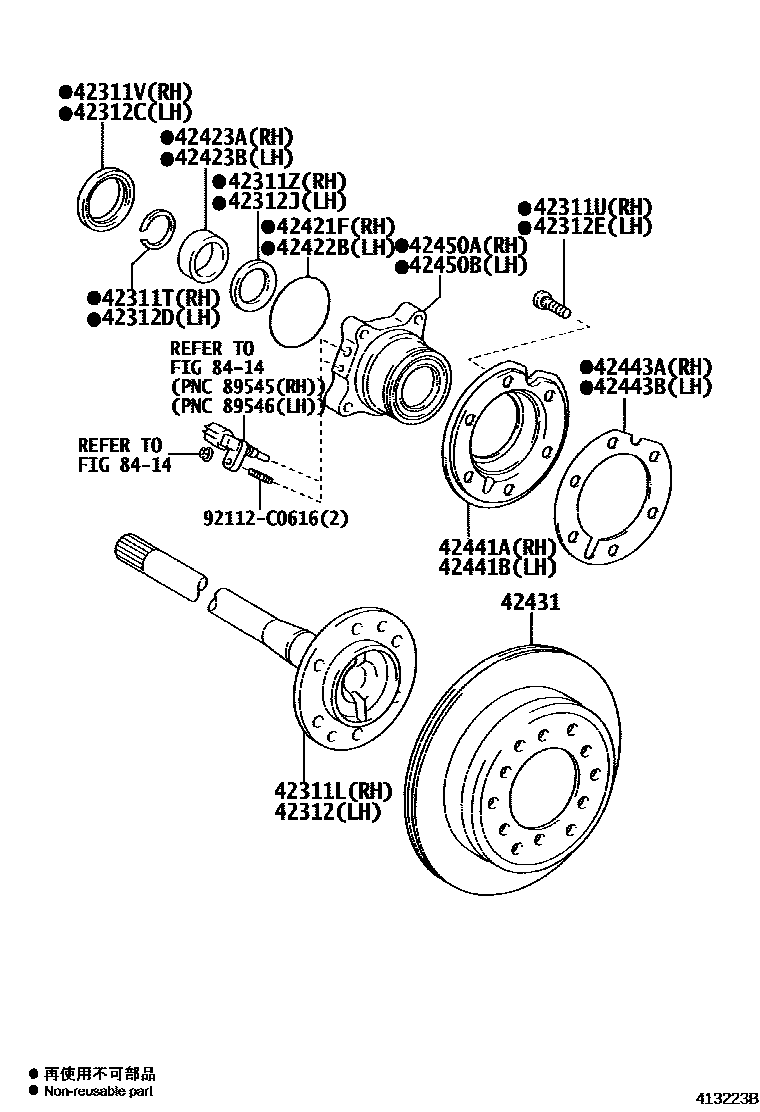 ●42311V(RH)
●42312C(LH)

●42423A(RH)
●42423B(LH)

●42311Z(RH)
●42312J(LH)

●42421F(RH)
●42422B(LH)

●42450A(RH)
●42450B(LH)

●42311U(RH)
●42312E(LH)

●42311T(RH)
●42312D(LH)

REFER TO
FIG 84-14
(PNC 89545(RH))
(PNC 89546(LH))

●42443A(RH)
●42443B(LH)

REFER TO
FIG 84-14

92112-C0616(2)

42441A(RH)
42441B(LH)

42431

42311L(RH)
42312(LH)

● 再使用不可部品
● Non-reusable part

413223B