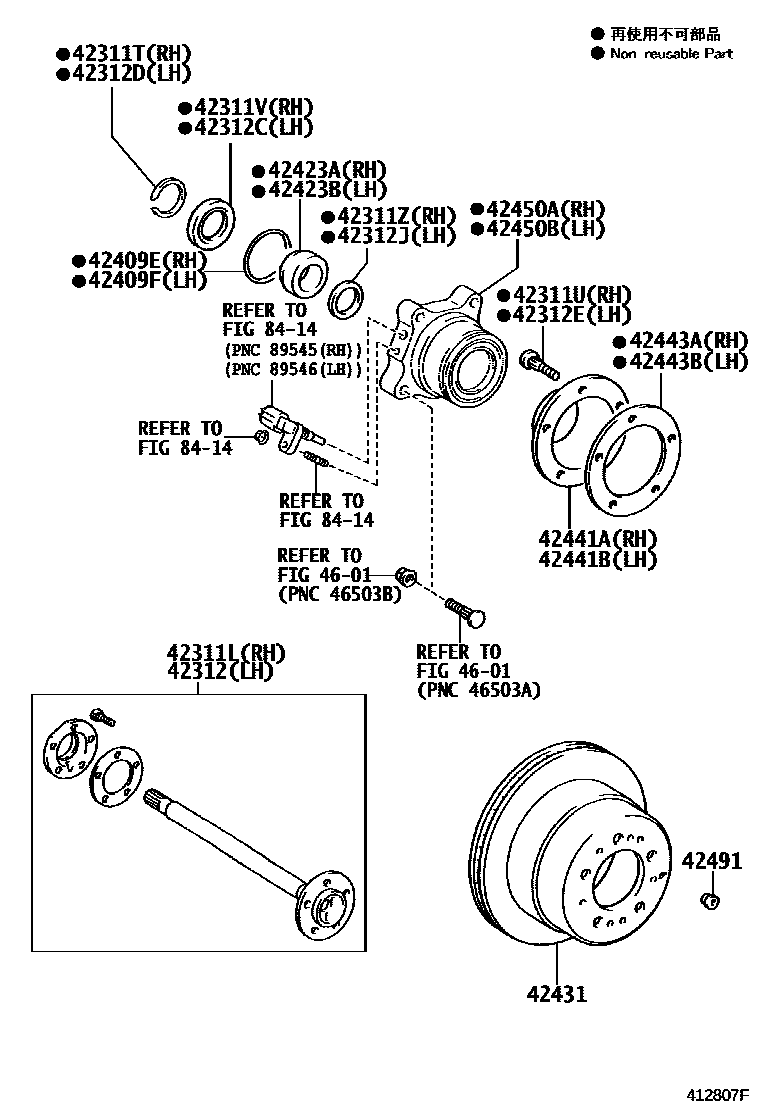 ● 再使用不可部品
● Non reusable Part

●42311T(RH)
●42312D(LH)

●42311V(RH)
●42312C(LH)

●42423A(RH)
●42423B(LH)

●42311Z(RH)
●42312J(LH)

●42450A(RH)
●42450B(LH)

●42409E(RH)
●42409F(LH)

●42311U(RH)
●42312E(LH)

●42443A(RH)
●42443B(LH)

REFER TO
FIG 84-14
(PNC 89545(RH))
(PNC 89546(LH))

REFER TO
FIG 84-14

REFER TO
FIG 84-14

42441A(RH)
42441B(LH)

REFER TO
FIG 46-01
(PNC 46503B)

REFER TO
FIG 46-01
(PNC 46503A)

42311L(RH)
42312(LH)

42491

42431

412807F