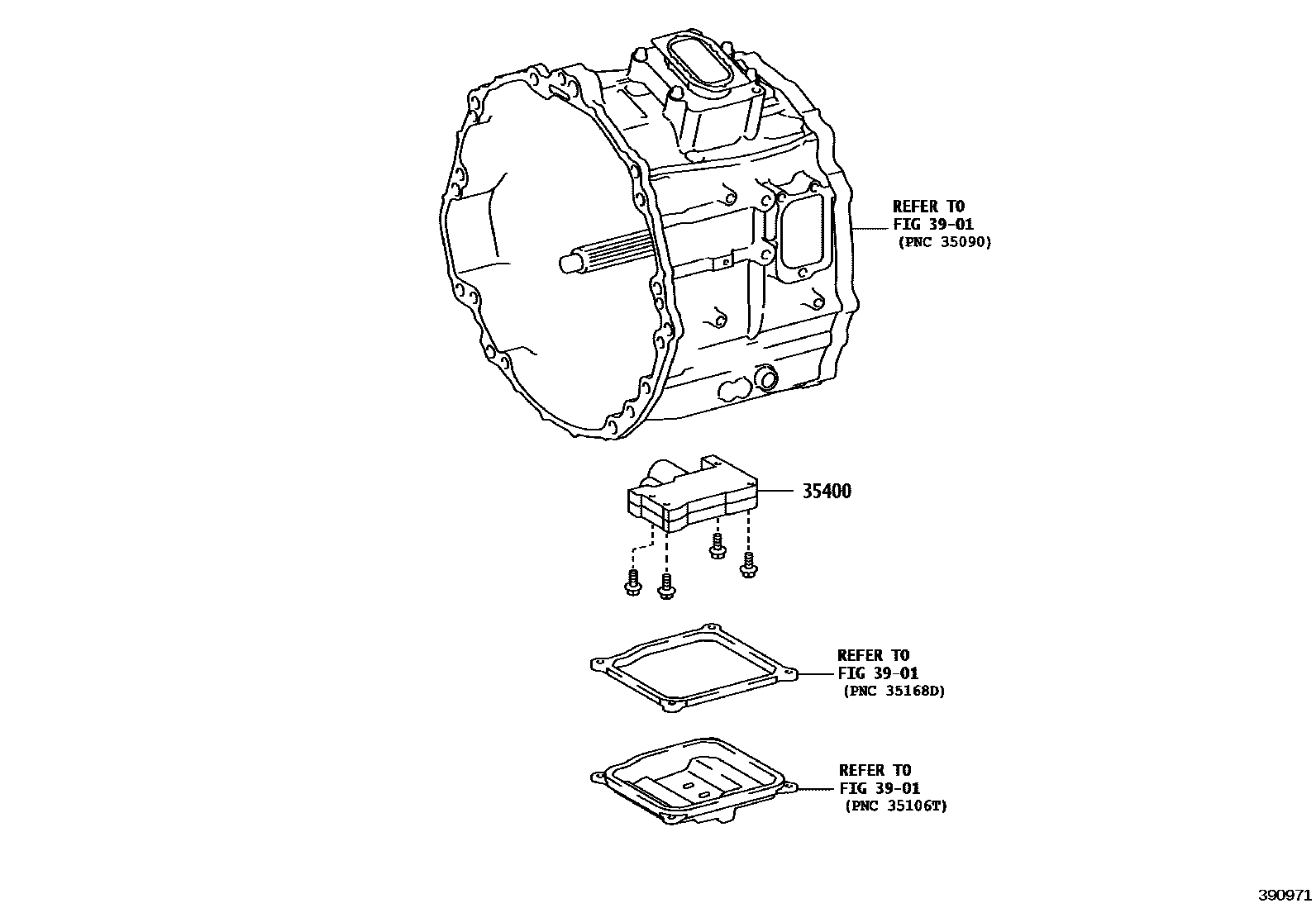 REFER TO
FIG 39-01
(PNC 35090)

35400

REFER TO
FIG 39-01
(PNC 35168D)

REFER TO
FIG 39-01
(PNC 35106T)

390971