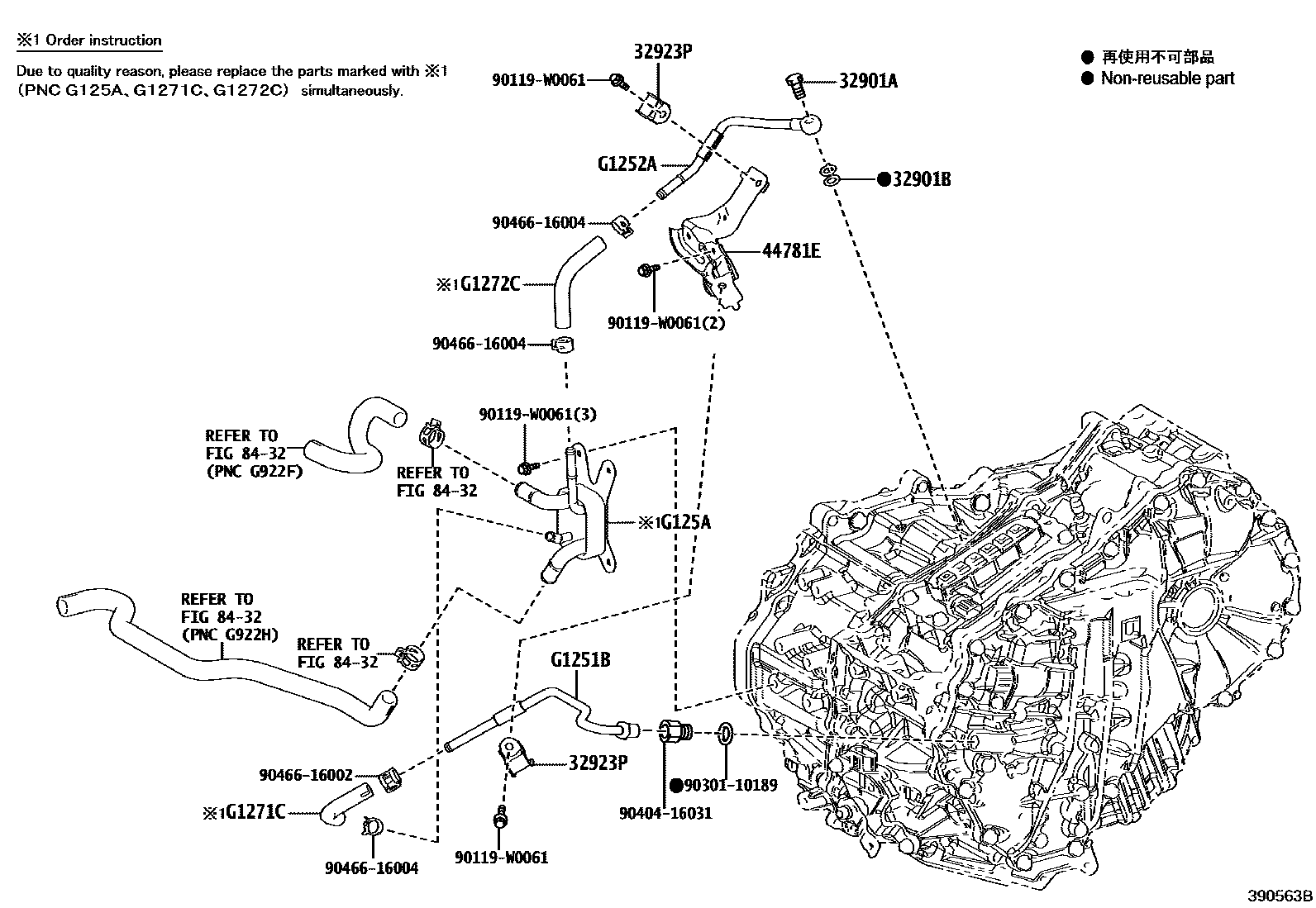 ※1 Order instruction

Due to quality reason, please replace the parts marked with ※1 (PNC G125A、G1271C、G1272C) simultaneously.

● 再使用不可部品
● Non-reusable part

32923P
90119-W0061
32901A
G1252A
●32901B
90466-16004
44781E
※1G1272C
90119-W0061(2)
90466-16004
90119-W0061(3)
REFER TO FIG 84-32 (PNC G922F)
REFER TO FIG 84-32
※1G125A
REFER TO FIG 84-32 (PNC G922H)
REFER TO FIG 84-32
G1251B
90466-16002
32923P
●90301-10189
※1G1271C
90404-16031
90466-16004
90119-W0061
390563B