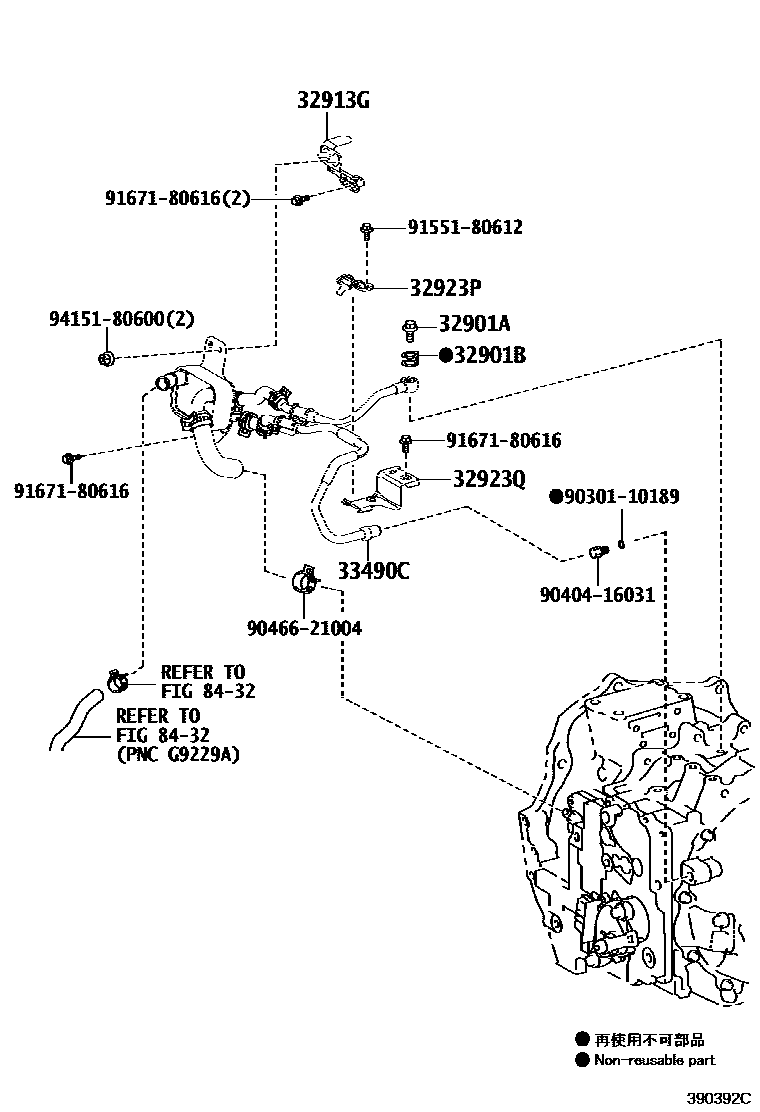 32913G

91671-80616(2)

91551-80612

32923P

94151-80600(2)

32901A

●32901B

91671-80616

91671-80616

32923Q

●90301-10189

33490C

90404-16031

90466-21004

REFER TO FIG 84-32

REFER TO FIG 84-32 (PNC G9229A)

● 再使用不可部品

● Non-reusable part

390392C