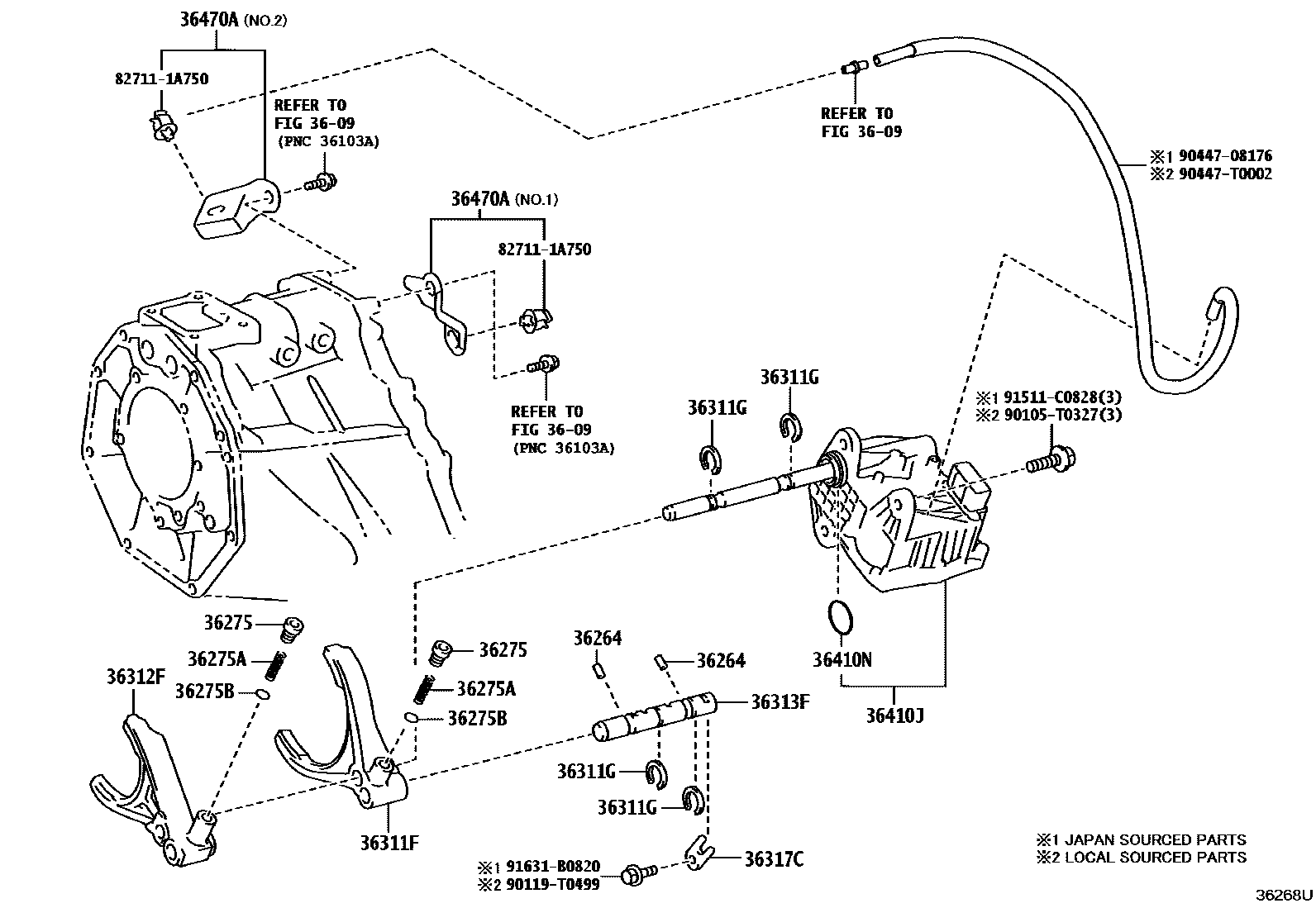 36470A (NO.2)
82711-1A750
REFER TO
FIG 36-09
(PNC 36103A)
REFER TO
FIG 36-09
※1 90447-08176
※2 90447-T0002
36470A (NO.1)
82711-1A750
REFER TO
FIG 36-09
(PNC 36103A)
36311G
36311G
※1 91511-C0828(3)
※2 90105-T0327(3)
36275
36275A
36312F
36275B
36275
36275A
36275B
36264
36264
36313F
36410N
36410J
36311G
36311G
36311F
36317C
※1 91631-B0820
※2 90119-T0499
※1 JAPAN SOURCED PARTS
※2 LOCAL SOURCED PARTS
36268U