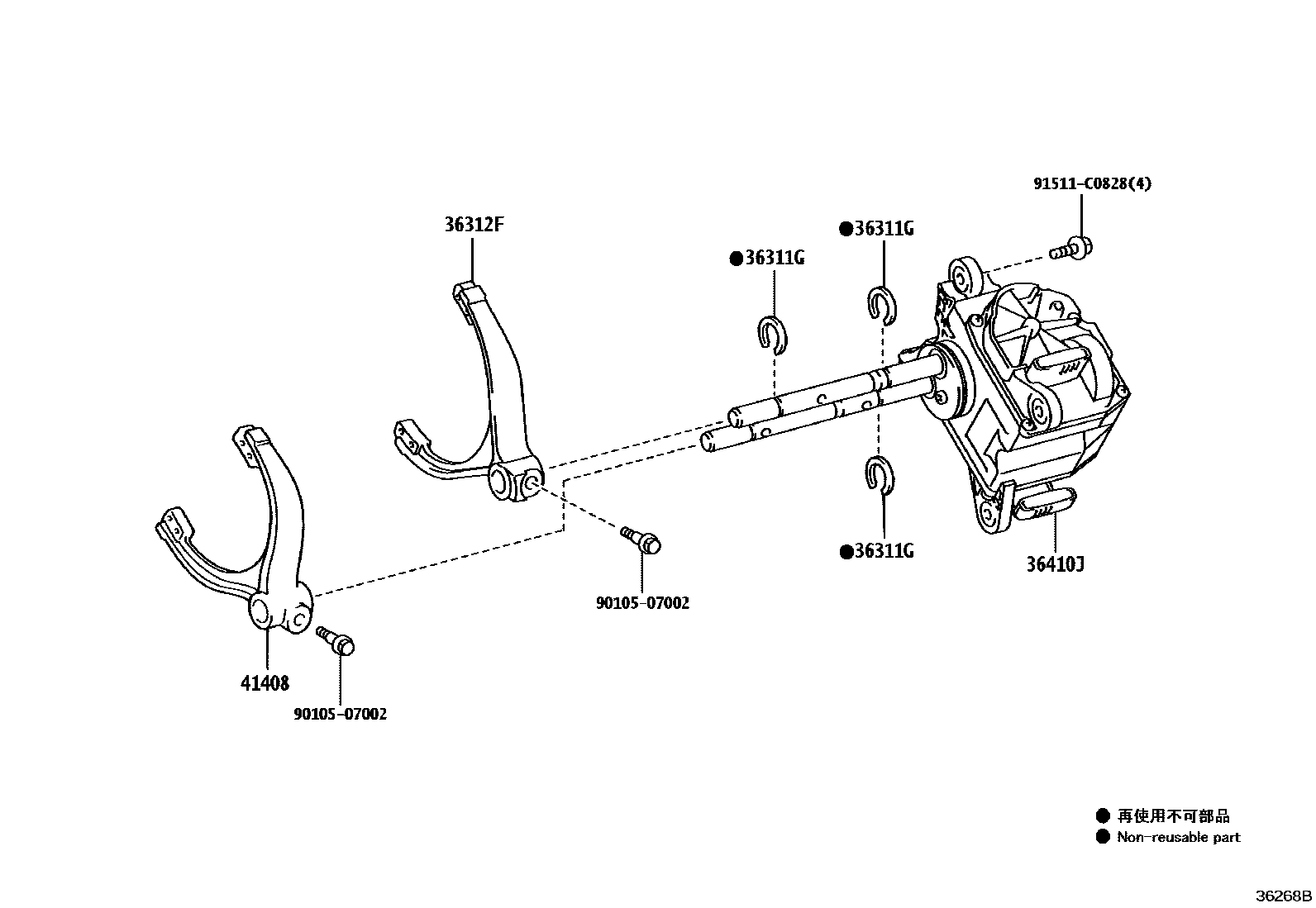 91511-C0828(4)

36312F

●36311G

●36311G

●36311G

36410J

90105-07002

41408

90105-07002

● 再使用不可部品
● Non-reusable part

36268B