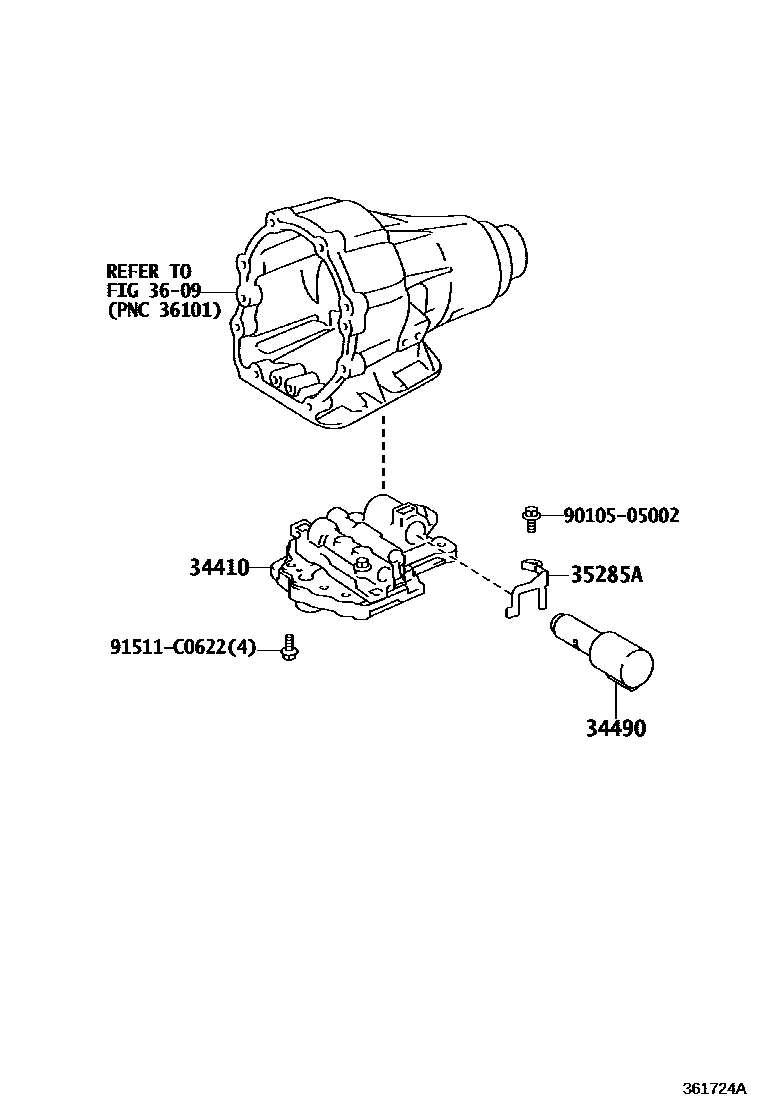 REFER TO
FIG 36-09
(PNC 36101)

90105-05002

34410

35285A

91511-C0622(4)

34490

361724A