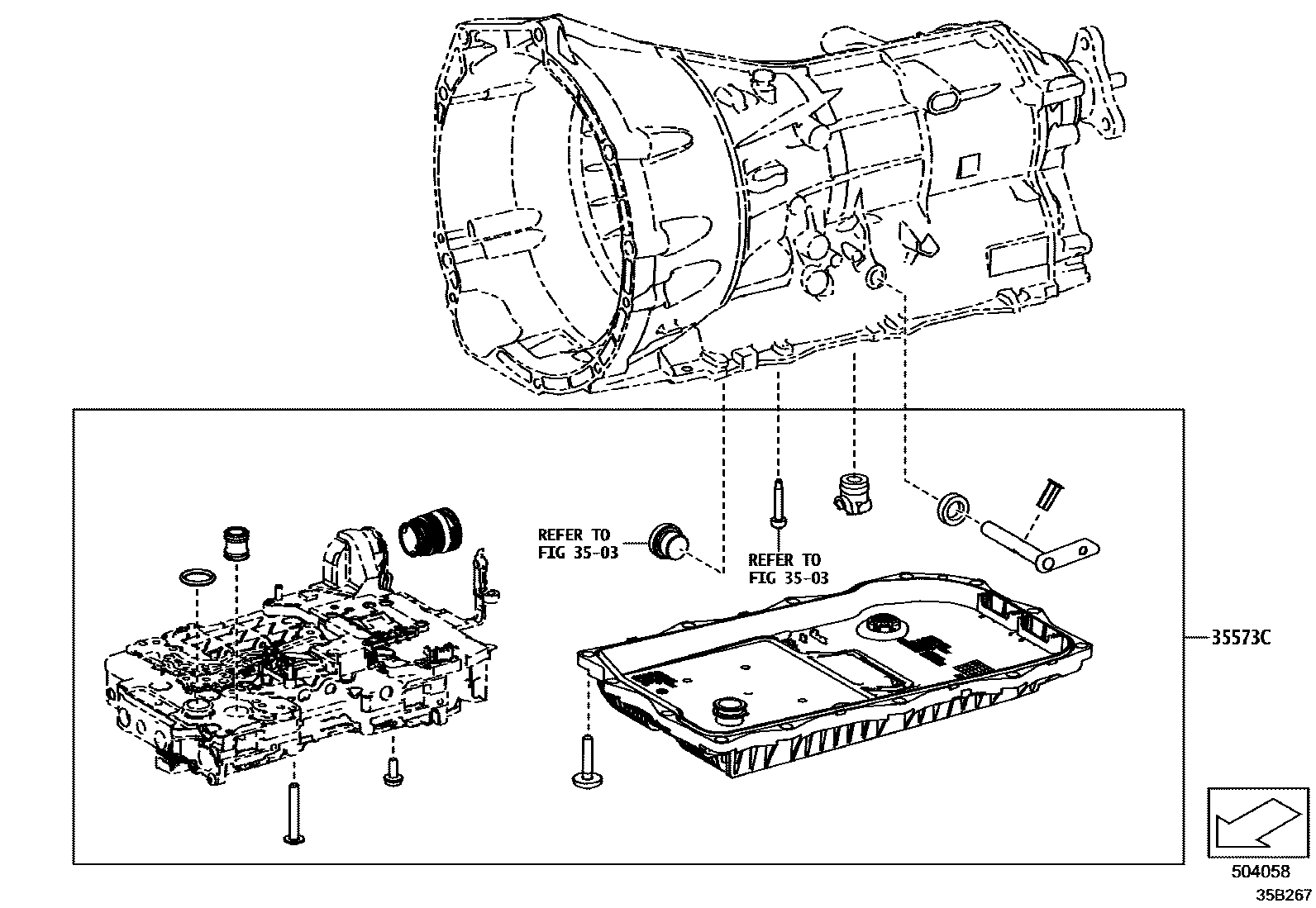 REFER TO
FIG 35-03

REFER TO
FIG 35-03

35573C

504058

35B267