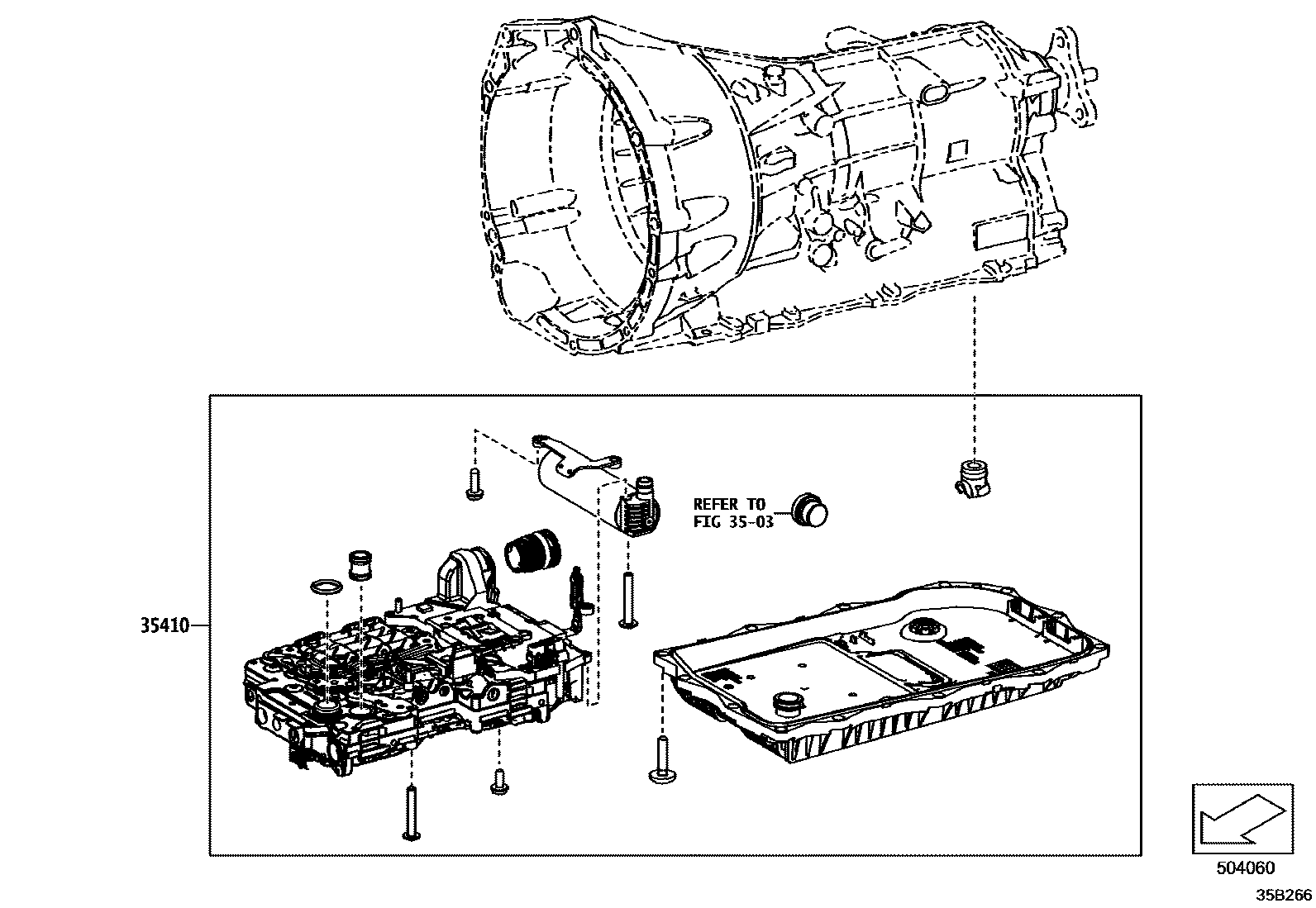 REFER TO
FIG 35-03

35410

504060

35B266