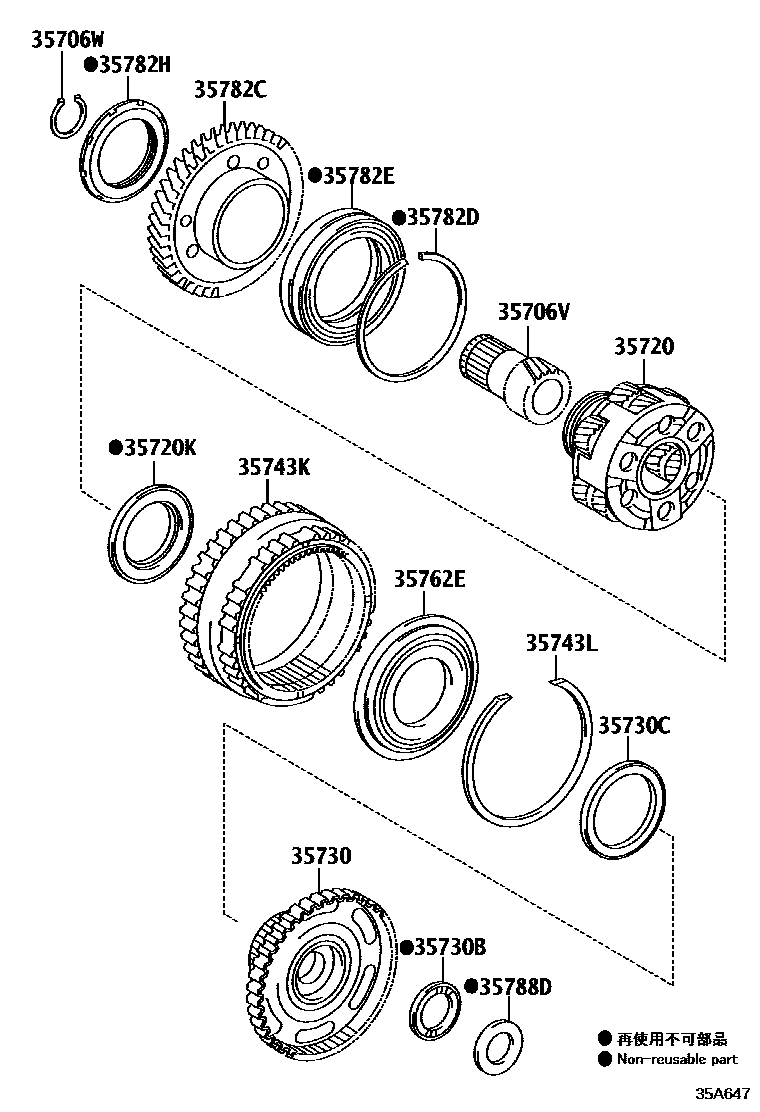 35706W
●35782H
35782C
●35782E
●35782D
35706V
35720
●35720K
35743K
35762E
35743L
35730C
35730
●35730B
●35788D
● 再使用不可部品
● Non-reusable part
35A647