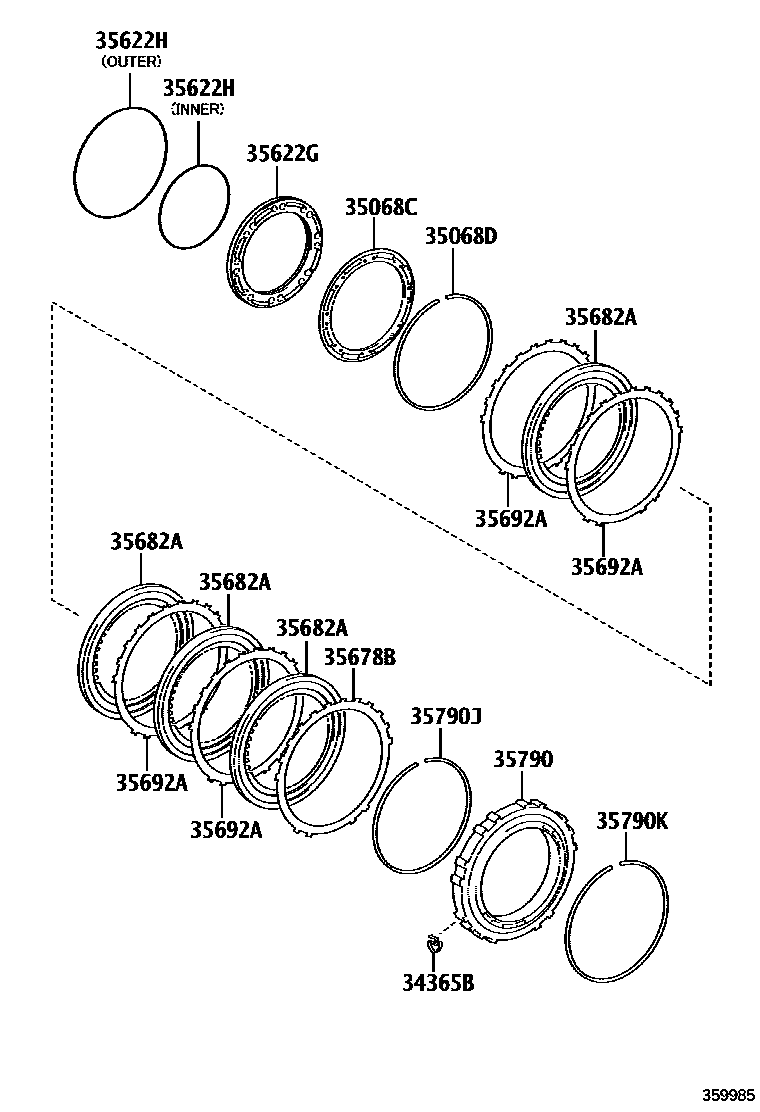 35622H
(OUTER)
35622H
(INNER)
35622G
35068C
35068D
35682A
35692A
35692A
35682A
35682A
35682A
35678B
35692A
35692A
35790J
35790
35790K
34365B
359985