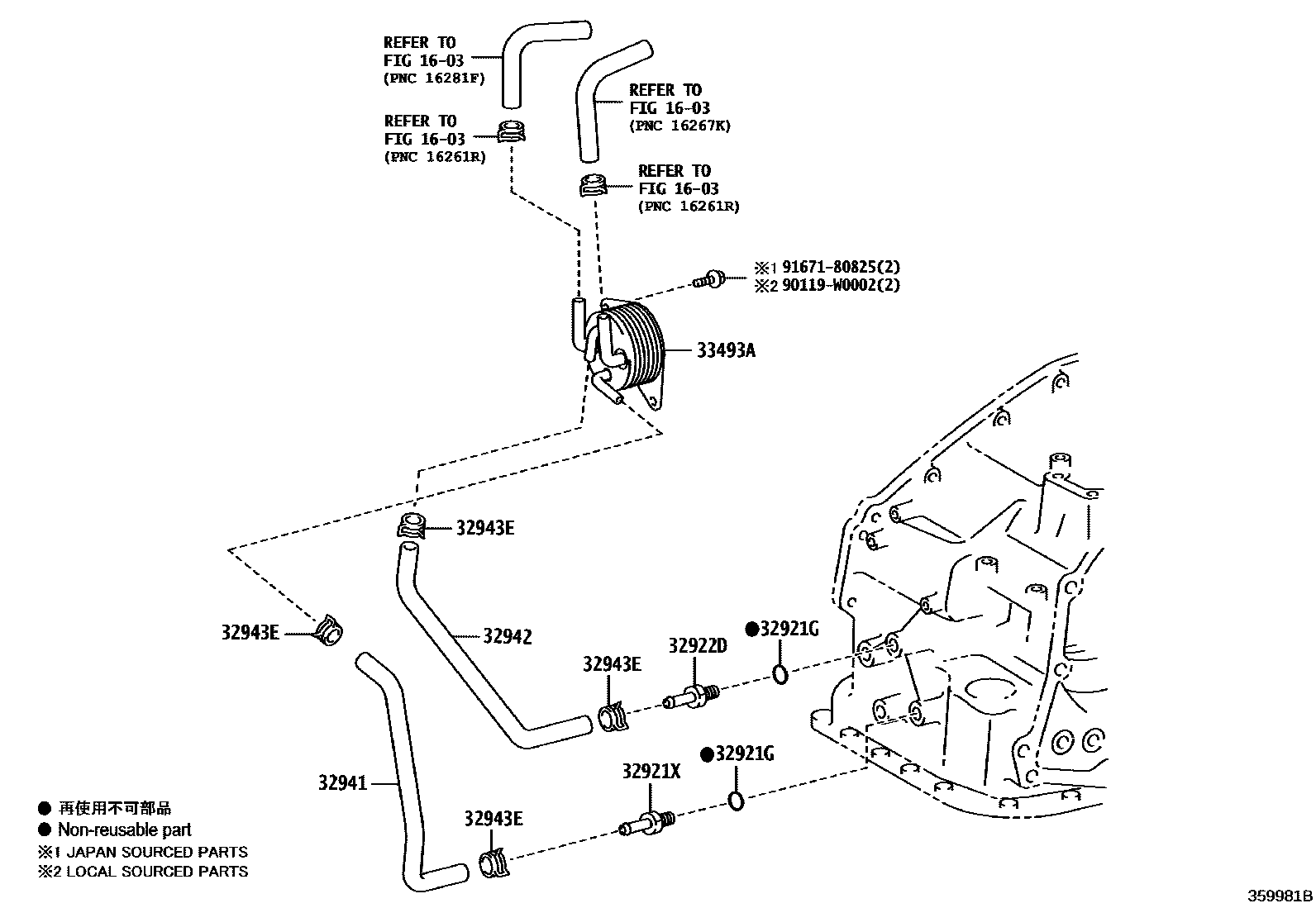 REFER TO
FIG 16-03
(PNC 16281F)

REFER TO
FIG 16-03
(PNC 16267K)

REFER TO
FIG 16-03
(PNC 16261R)

REFER TO
FIG 16-03
(PNC 16261R)

※1 91671-80825(2)
※2 90119-W0002(2)

33493A

32943E

32943E

32942

32943E

32922D

●32921G

●32921G

32921X

32941

32943E

● 再使用不可部品
● Non-reusable part
※1 JAPAN SOURCED PARTS
※2 LOCAL SOURCED PARTS

359981B