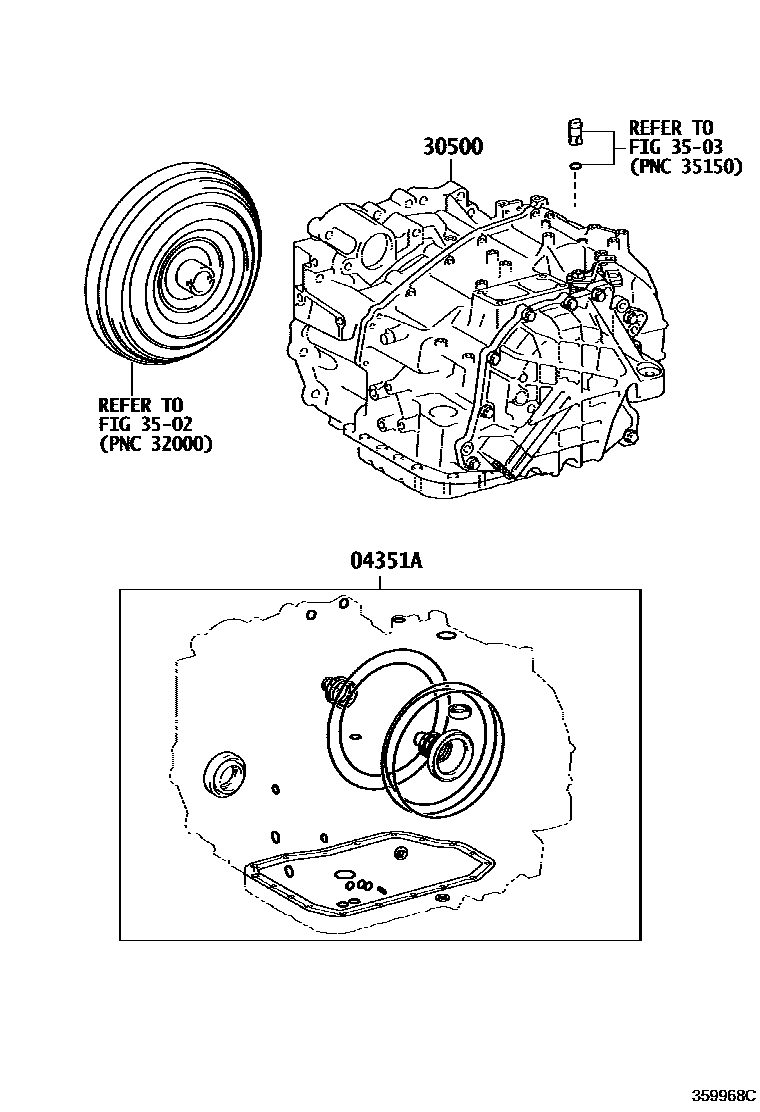 30500

REFER TO
FIG 35-03
(PNC 35150)

REFER TO
FIG 35-02
(PNC 32000)

04351A

359968C