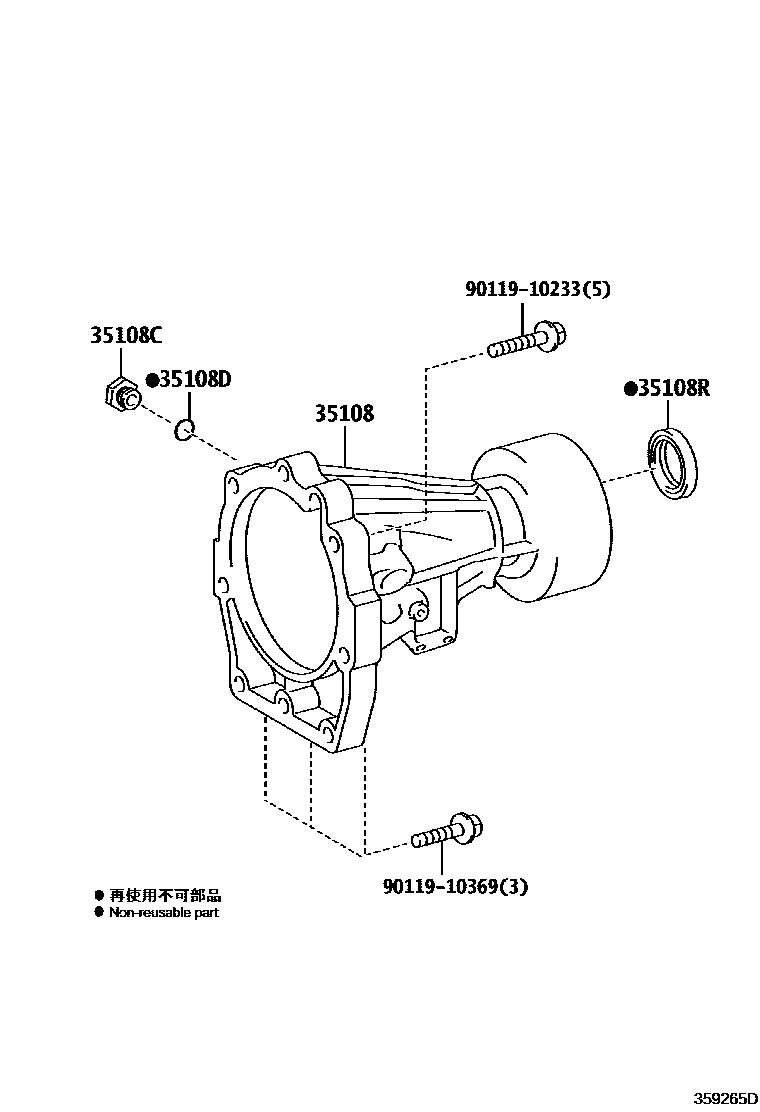 90119-10233(5)

35108C

●35108D

35108

●35108R

90119-10369(3)

● 再使用不可部品
● Non-reusable part

359265D