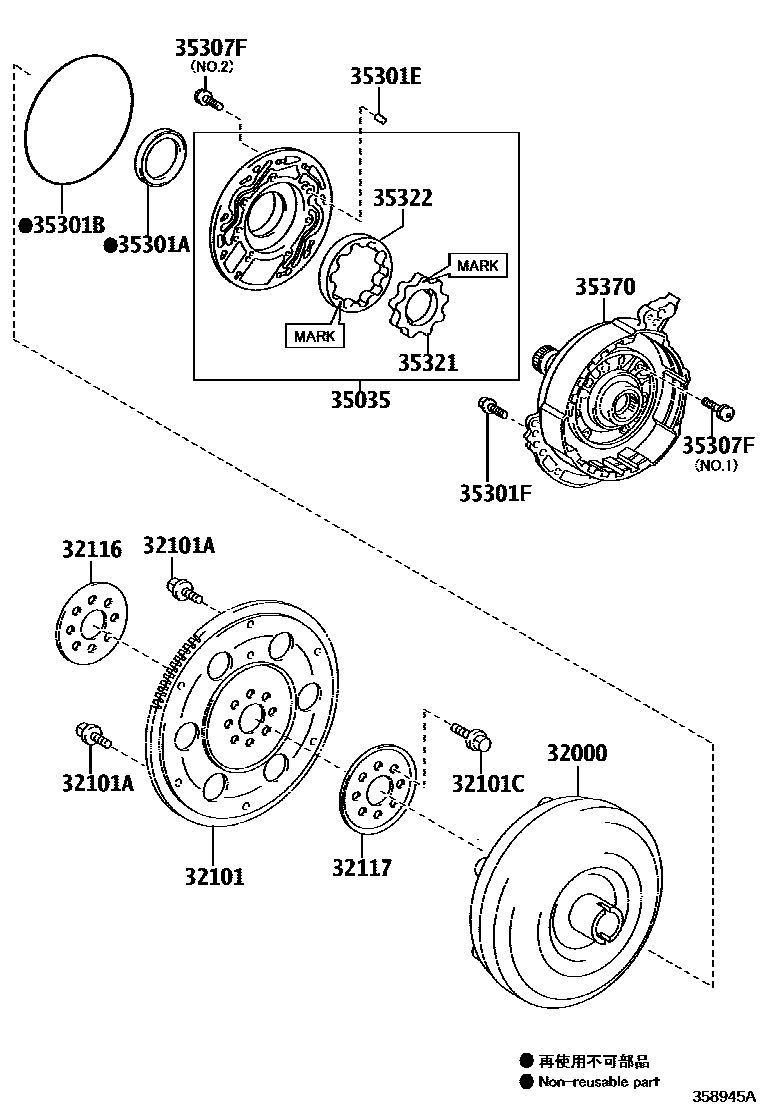 35307F
(NO.2)

35301E

●35301B

●35301A

35322

MARK

MARK

35321

35035

35370

35307F
(NO.1)

35301F

32116

32101A

32101A

32101

32117

32101C

32000

● 再使用不可部品
● Non-reusable part

358945A