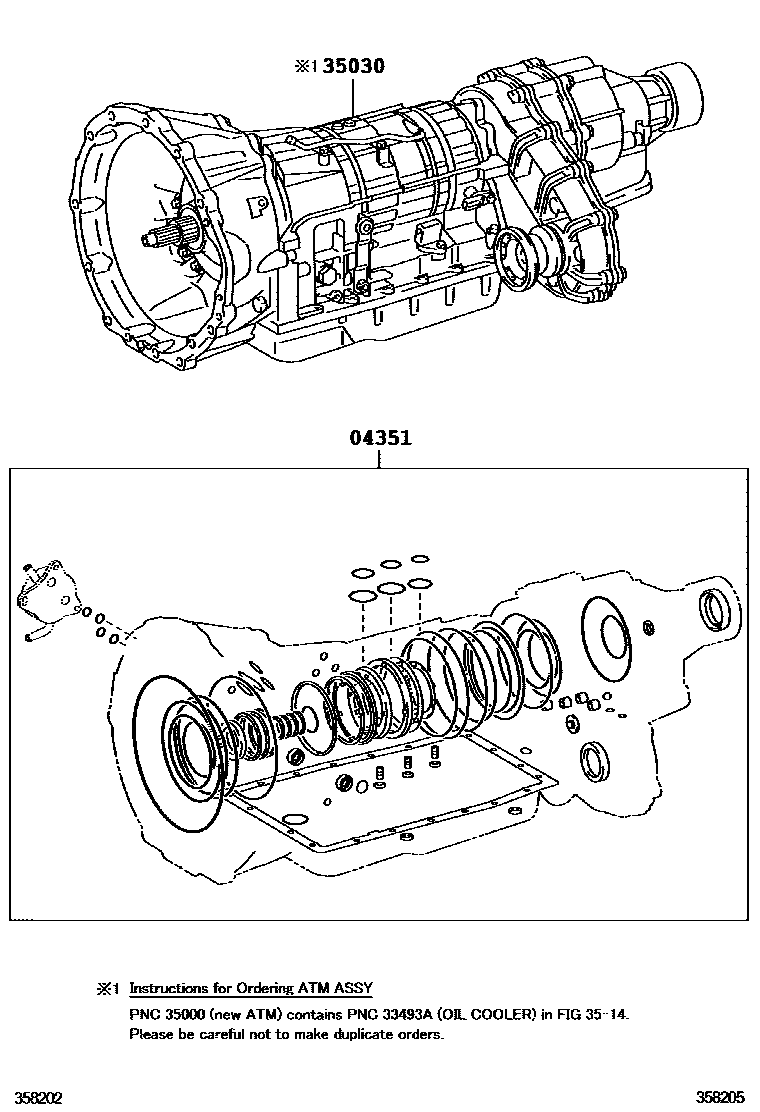 ※1 35030

04351

※1 Instructions for Ordering ATM ASSY

PNC 35000 (new ATM) contains PNC 33493A (OIL COOLER) in FIG 35-14.
Please be careful not to make duplicate orders.

358202

358205