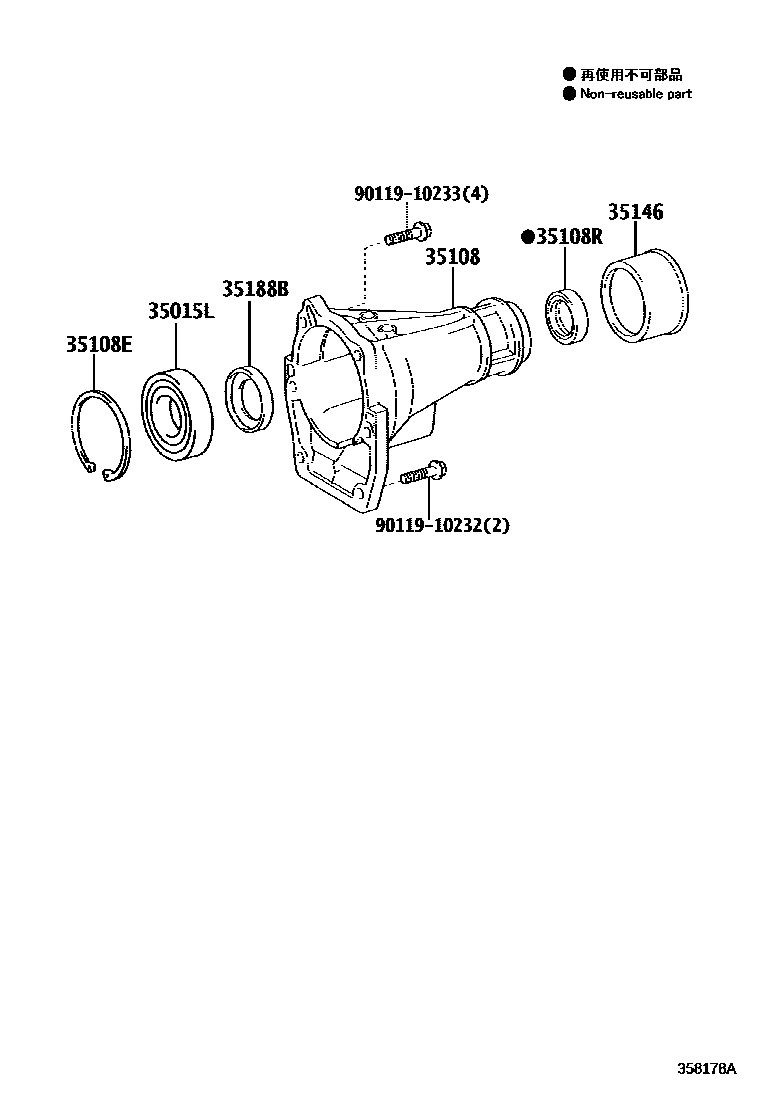 ● 再使用不可部品
● Non-reusable part

90119-10233(4)

35146

●35108R

35108

35188B

35015L

35108E

90119-10232(2)

358178A