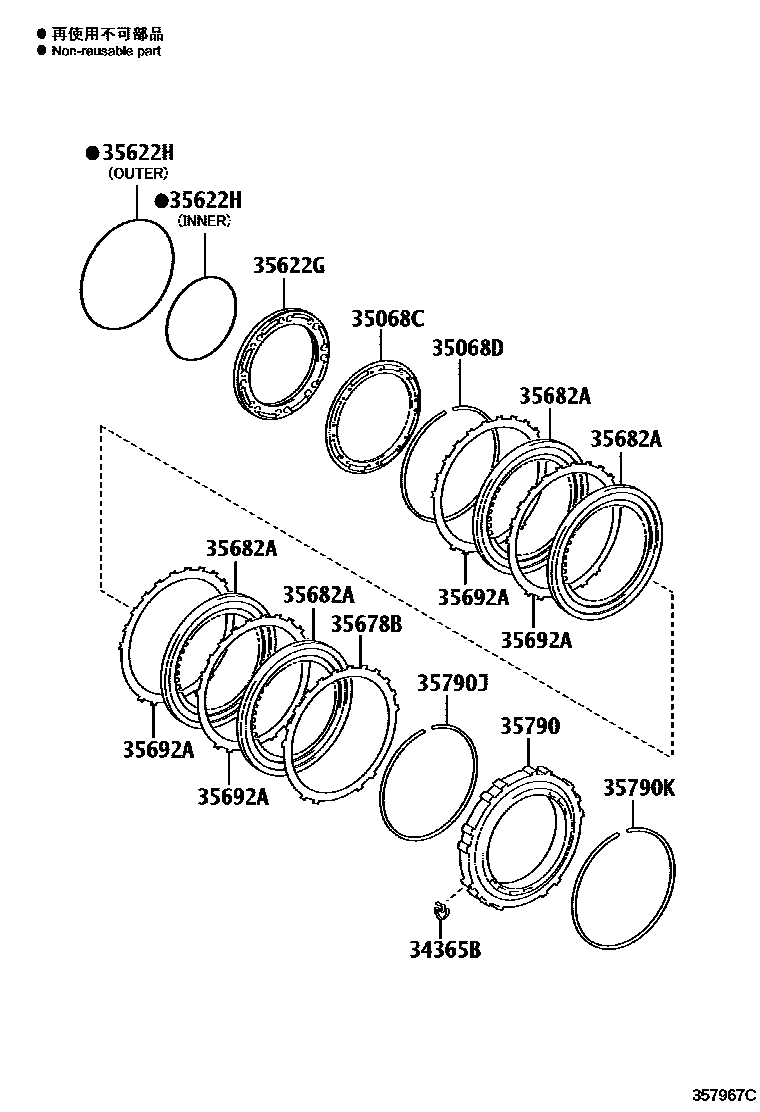 ● 再使用不可部品
● Non-reusable part

●35622H
(OUTER)
●35622H
(INNER)
35622G
35068C
35068D
35682A
35682A
35692A
35692A
35682A
35682A
35678B
35692A
35692A
35790J
35790
35790K
34365B

357967C