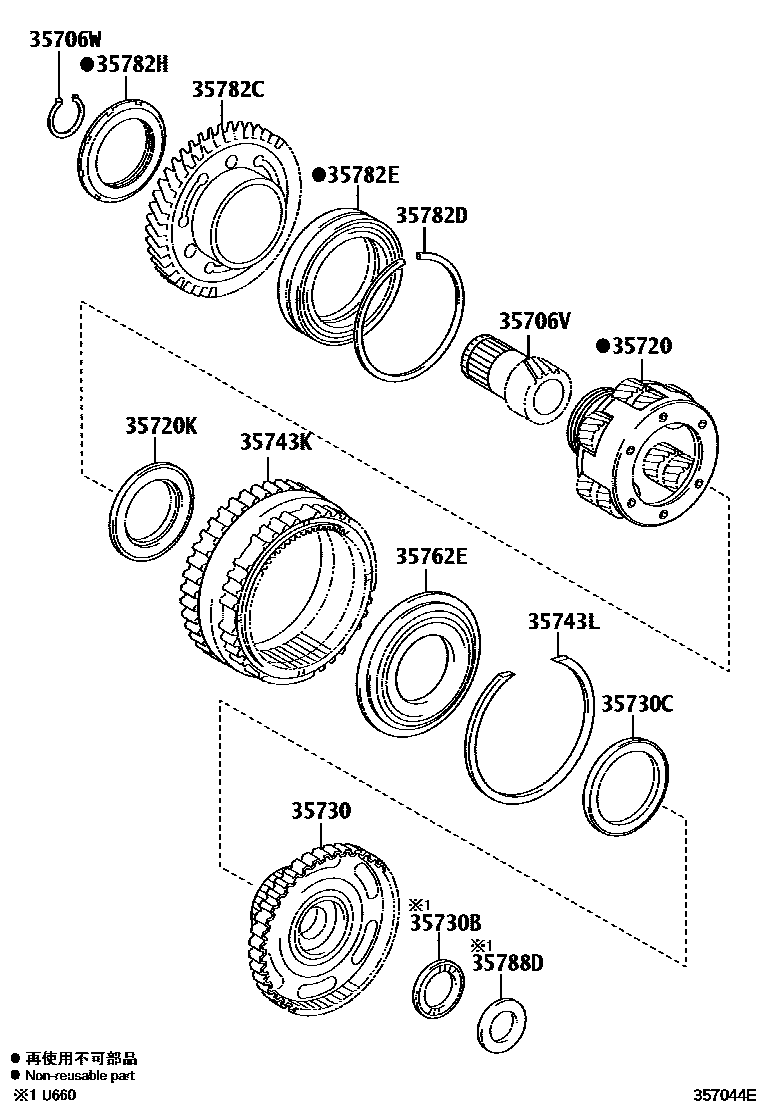 35706W
●35782H
35782C
●35782E
35782D
35706V
●35720
35720K
35743K
35762E
35743L
35730C
35730
※1
35730B
※1
35788D

● 再使用不可部品
● Non-reusable part
※1 U660

357044E