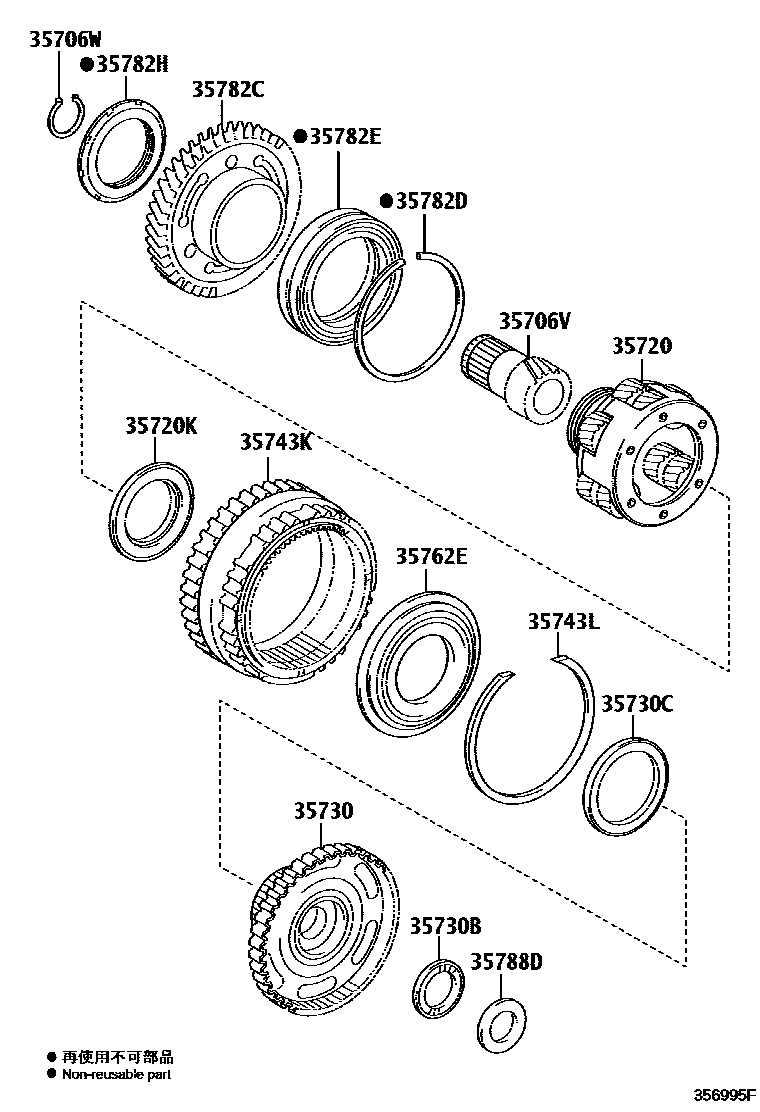 35706W
●35782H
35782C
●35782E
●35782D
35706V
35720
35720K
35743K
35762E
35743L
35730C
35730
35730B
35788D

● 再使用不可部品
● Non-reusable part

356995F